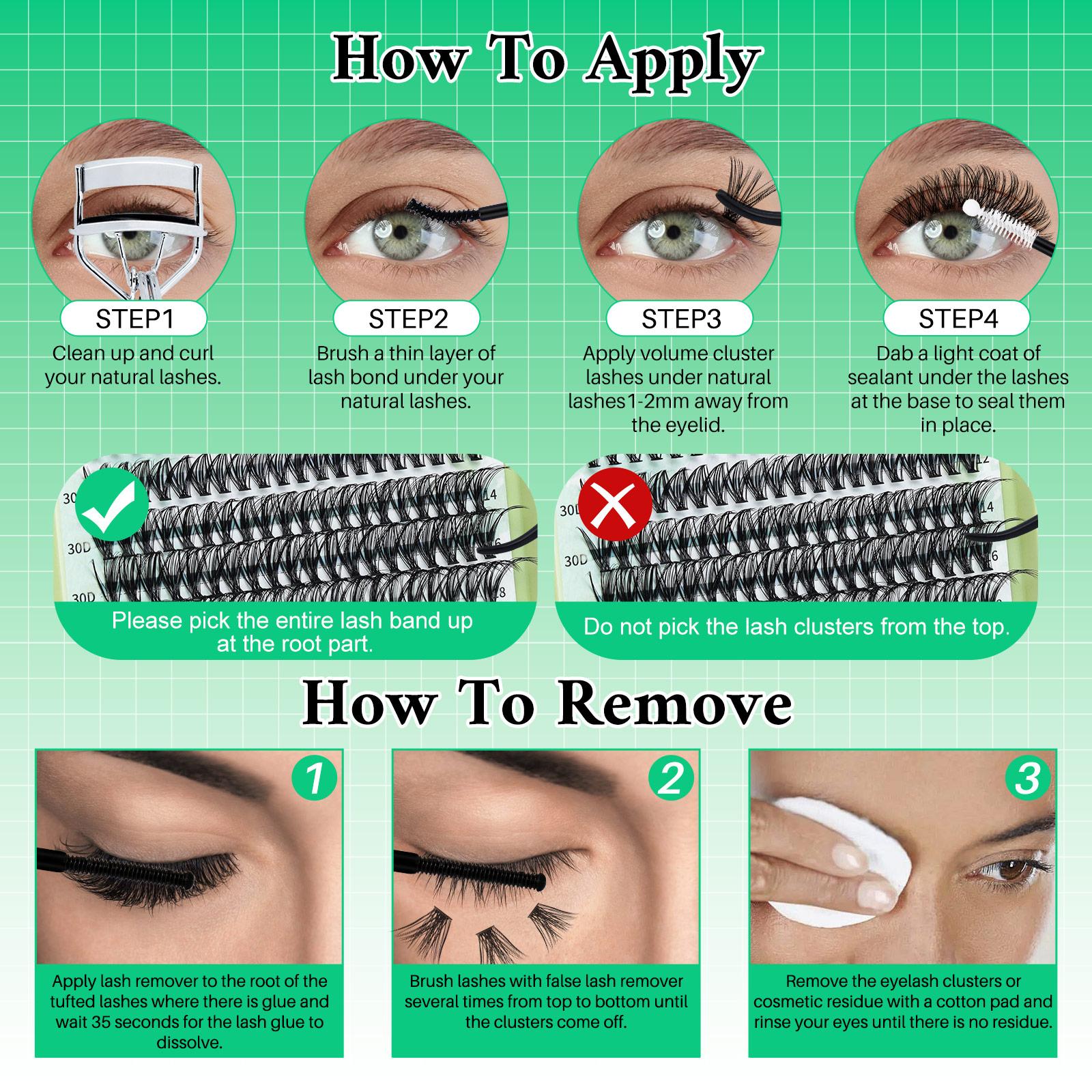 How To Apply

STEP1
Clean up and curl your natural lashes.

STEP2
Brush a thin layer of lash bond under your natural lashes.

STEP3
Apply volume cluster lashes under natural lashes1-2mm away from the eyelid.

STEP4
Dab a light coat of sealant under the lashes at the base to seal them in place.

30D 14 30D 30D 18

Please pick the entire lash band up at the root part.

12 30D 14 30D 16

Do not pick the lash clusters from the top.

How To Remove

1
Apply lash remover to the root of the tufted lashes where there is glue and wait 35 seconds for the lash glue to dissolve.

2
Brush lashes with false lash remover several times from top to bottom until the clusters come off.

3
Remove the eyelash clusters or cosmetic residue with a cotton pad and rinse your eyes until there is no residue.