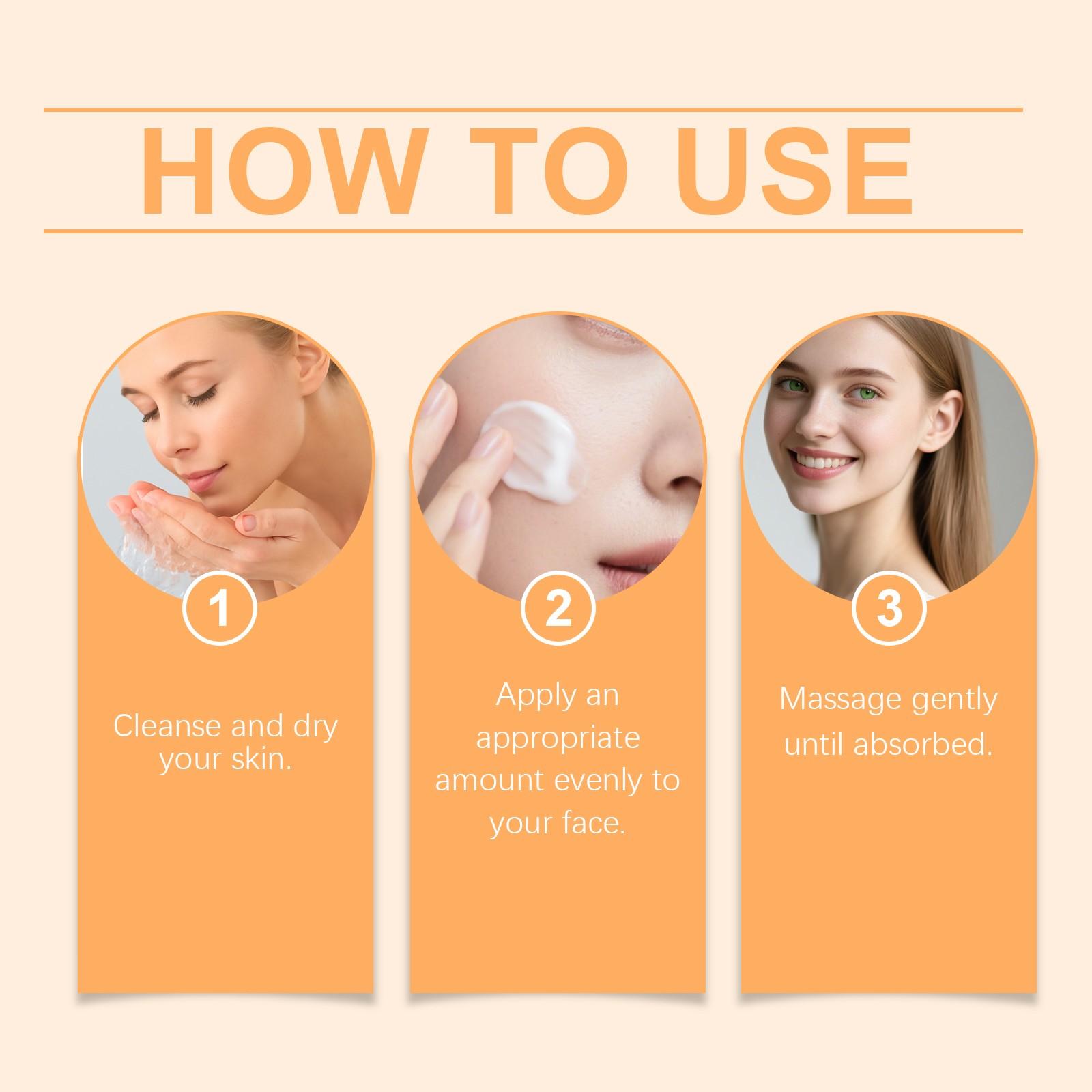 HOW TO USE

1

Cleanse and dry your skin.

2

Apply an appropriate amount evenly to your face.

3

Massage gently until absorbed.