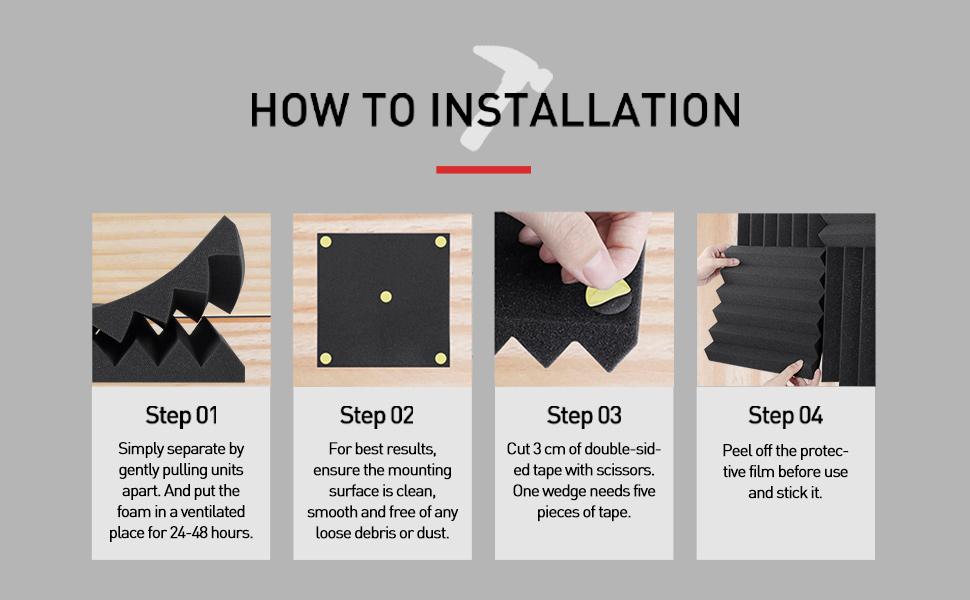 HOW TO INSTALLATION

Step 01

Simply separate by gently pulling units apart. And put the foam in a ventilated place for 24-48 hours.

Step 02

For best results, ensure the mounting surface is clean, smooth and free of any loose debris or dust.

Step 03

Cut 3 cm of double-sided tape with scissors. One wedge needs five pieces of tape.

Step 04

Peel off the protective film before use and stick it.