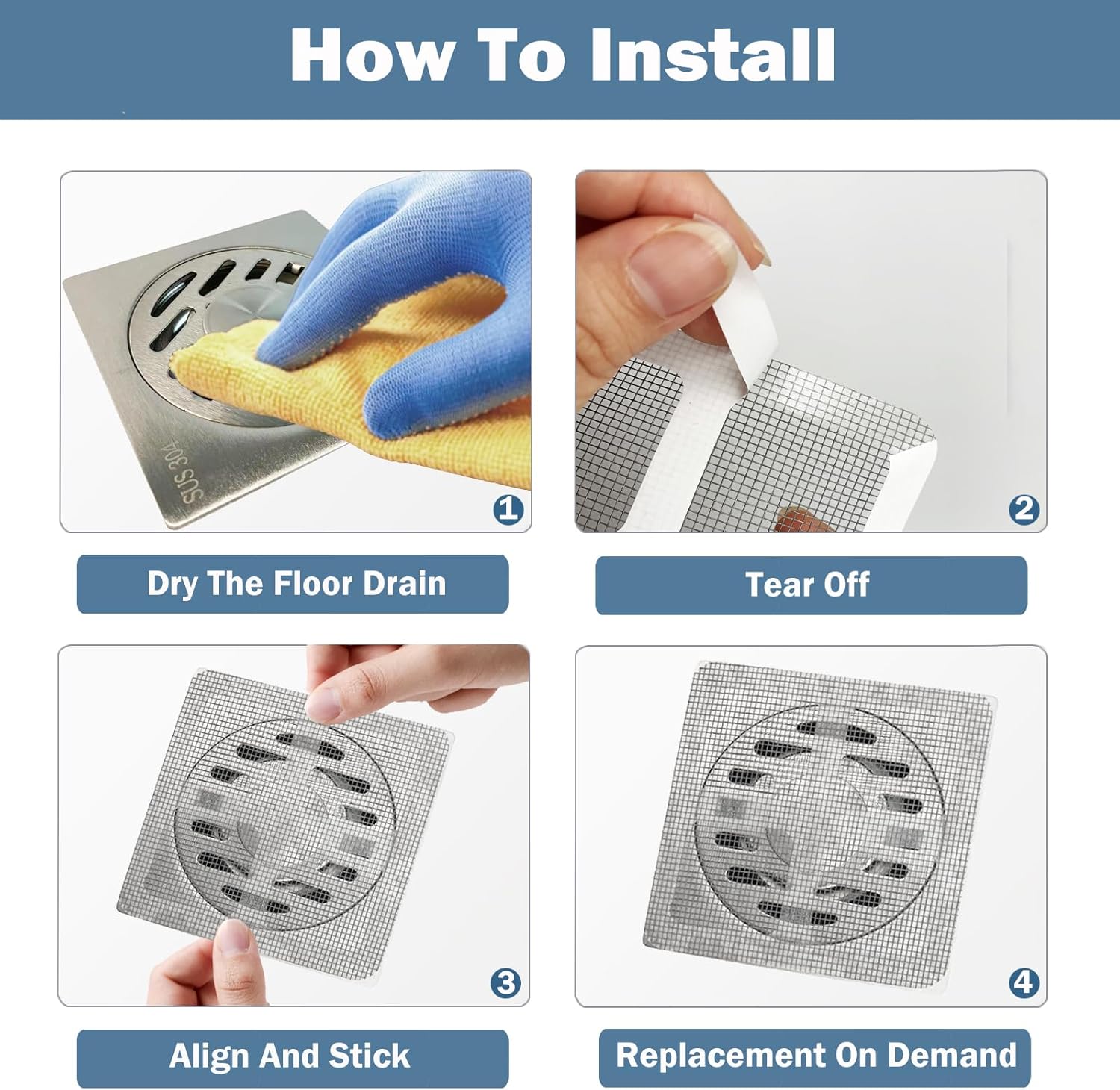 How To Install

SUS 304

1

Dry The Floor Drain

2

Tear Off

3

Align And Stick

4

Replacement On Demand