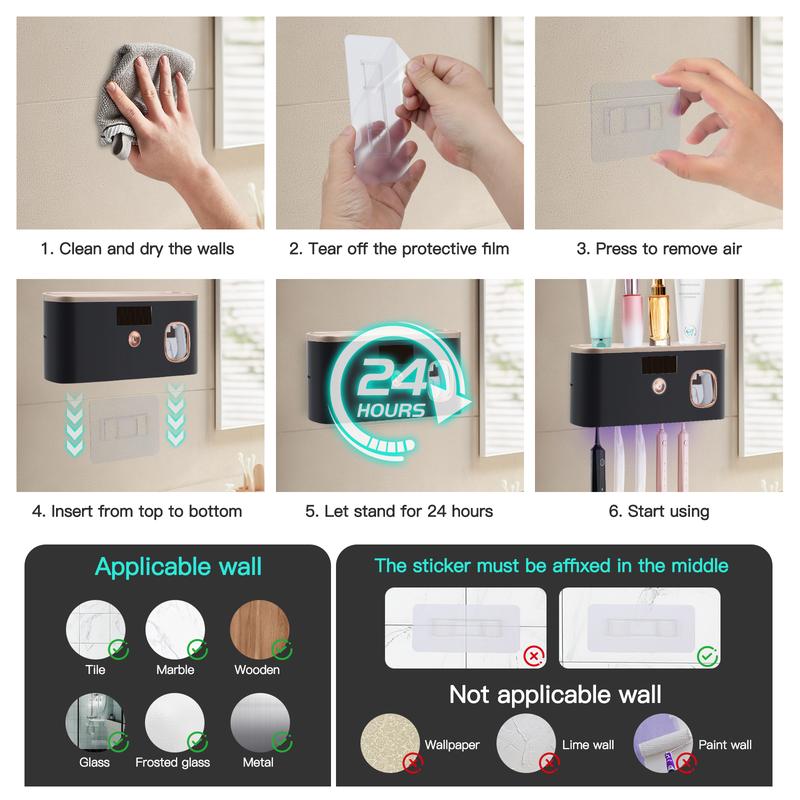 1. Clean and dry the walls

2. Tear off the protective film

3. Press to remove air

24 HOURS

4. Insert from top to bottom

5. Let stand for 24 hours

6. Start using

Applicable wall

Tile

Marble

Wooden

Glass

Frosted glass

Metal

The sticker must be affixed in the middle

Not applicable wall

Wallpaper

Lime wall

Paint wall