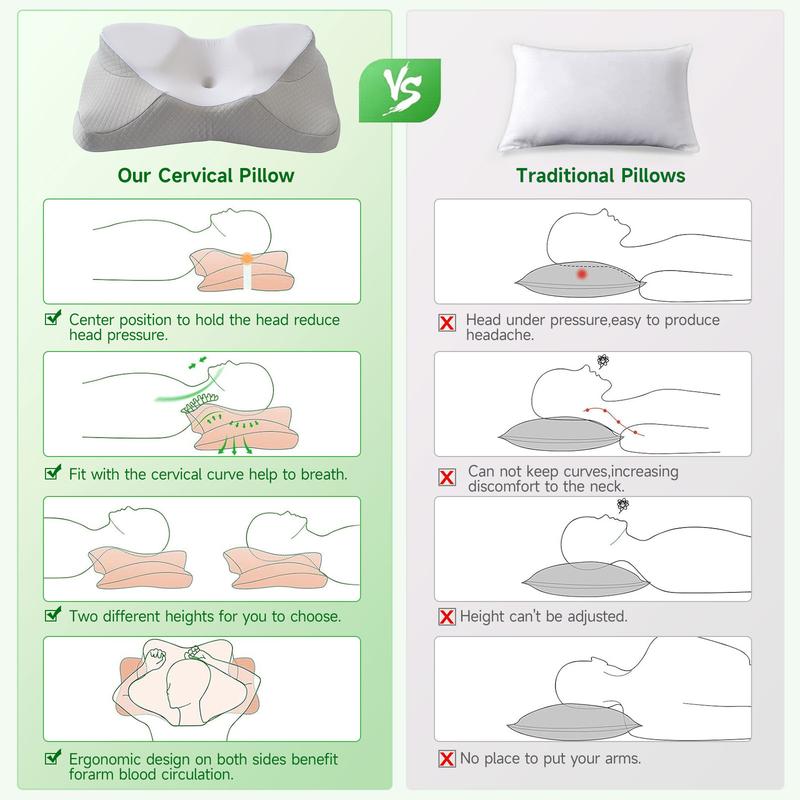 VS

Our Cervical Pillow

Center position to hold the head reduce head pressure.

Fit with the cervical curve help to breath.

Two different heights for you to choose.

Ergonomic design on both sides benefit forarm blood circulation.

Traditional Pillows

Head under pressure,easy to produce headache.

Can not keep curves,increasing discomfort to the neck.

Height can't be adjusted.

No place to put your arms.