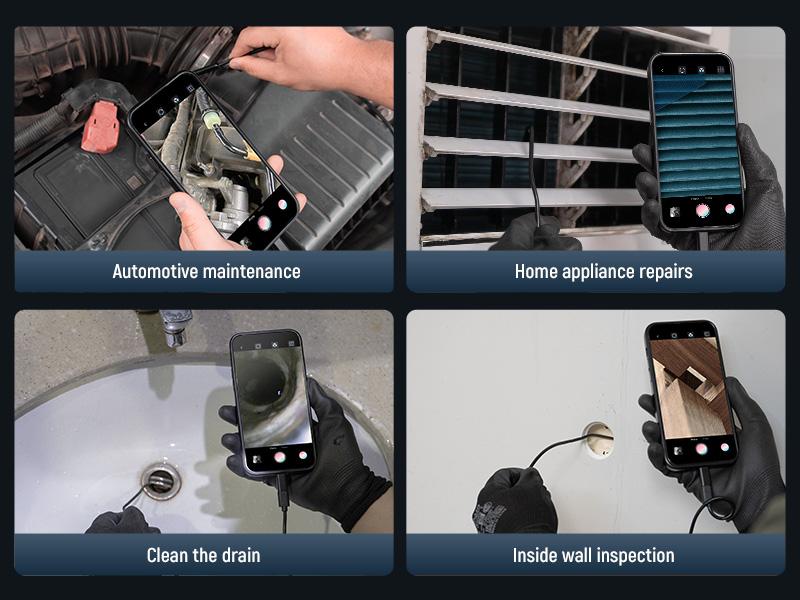 Automotive maintenance

Home appliance repairs

Clean the drain

Inside wall inspection