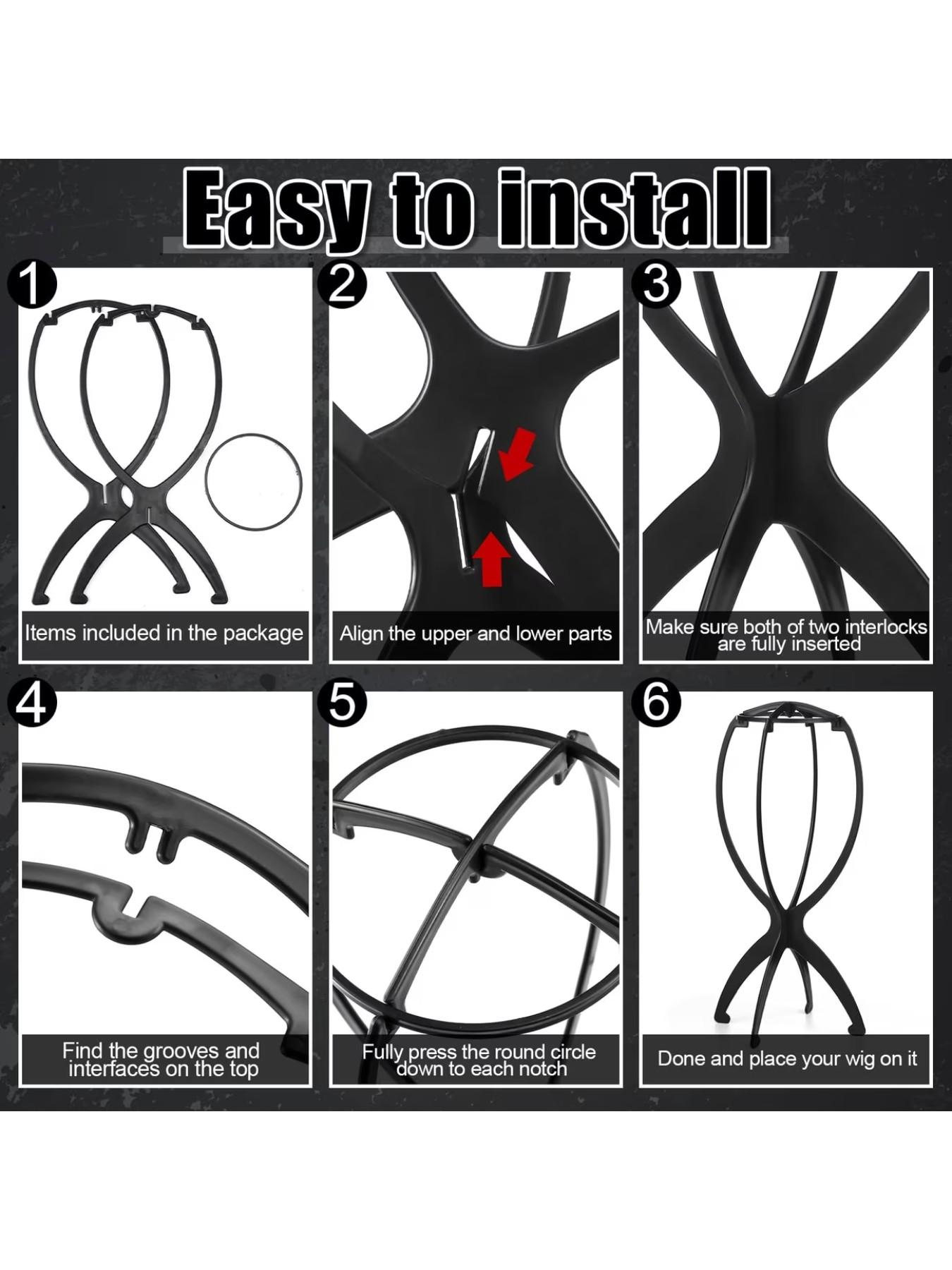 Easy to install

1
Items included in the package

2
Align the upper and lower parts

3
Make sure both of two interlocks are fully inserted

4
Find the grooves and interfaces on the top

5
Fully press the round circle down to each notch

6
Done and place your wig on it