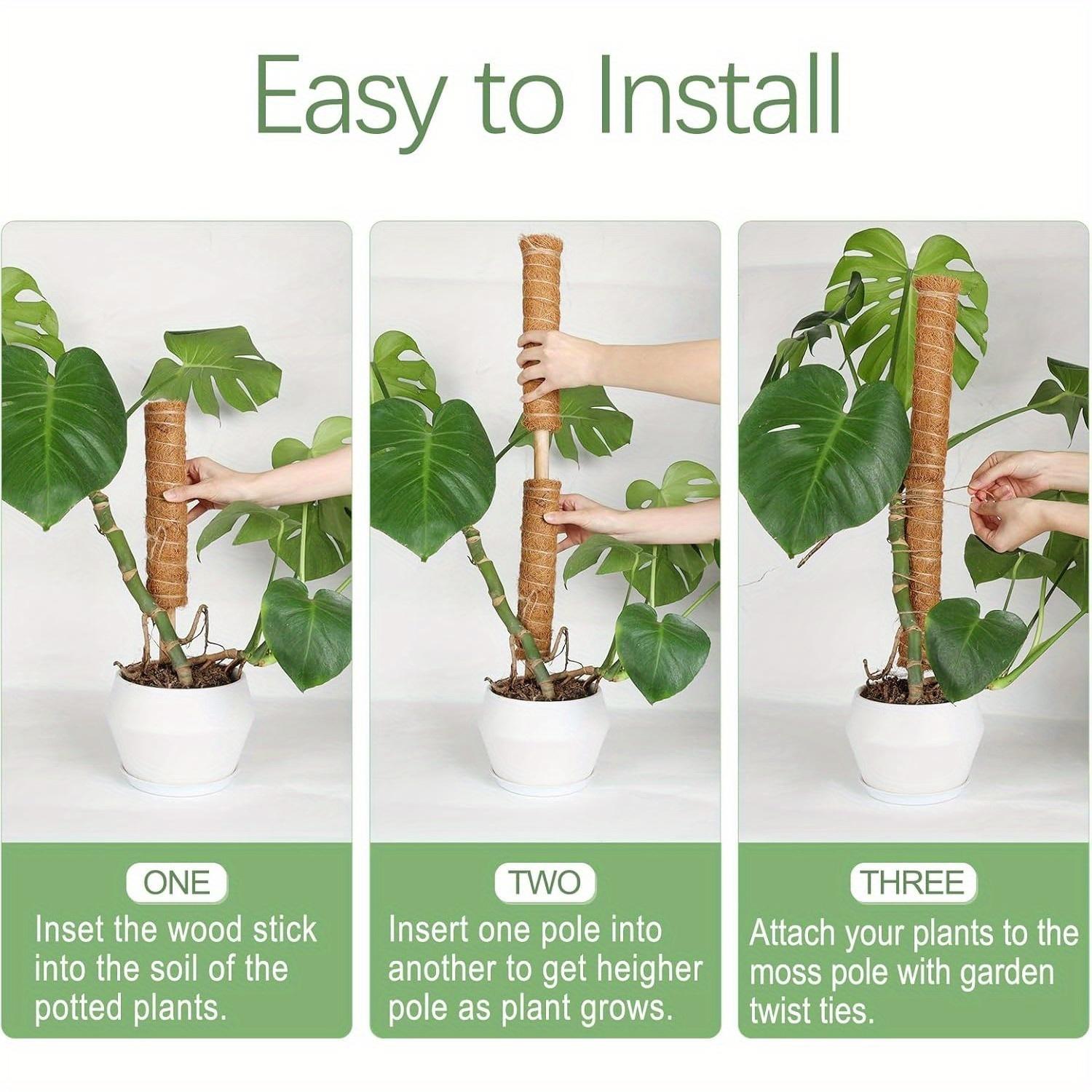 Easy to Install

ONE
Inset the wood stick into the soil of the potted plants.

TWO
Insert one pole into another to get heigher pole as plant grows.

THREE
Attach your plants to the moss pole with garden twist ties.