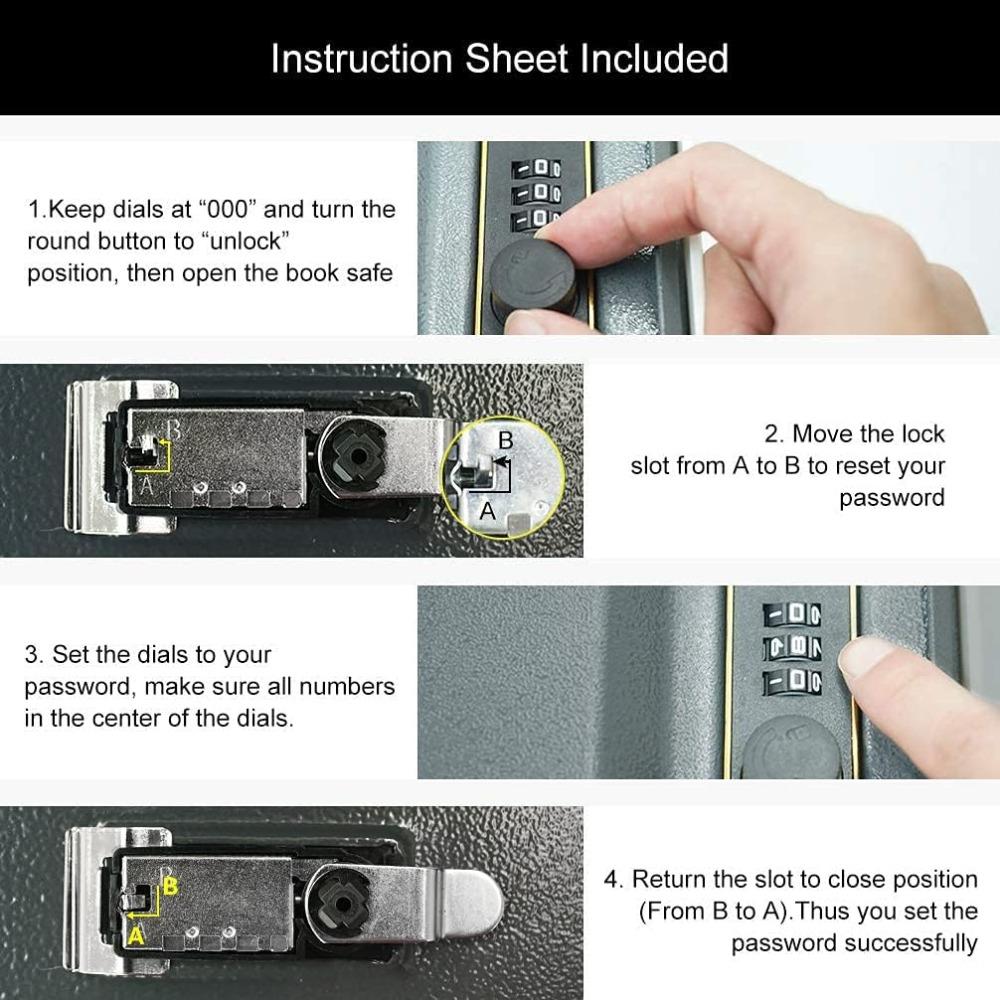 Instruction Sheet Included

1.Keep dials at “000” and turn the round button to “unlock” position, then open the book safe

B
A
B
A

2. Move the lock slot from A to B to reset your password

3. Set the dials to your password, make sure all numbers in the center of the dials.

B
A

4. Return the slot to close position (From B to A).Thus you set the password successfully