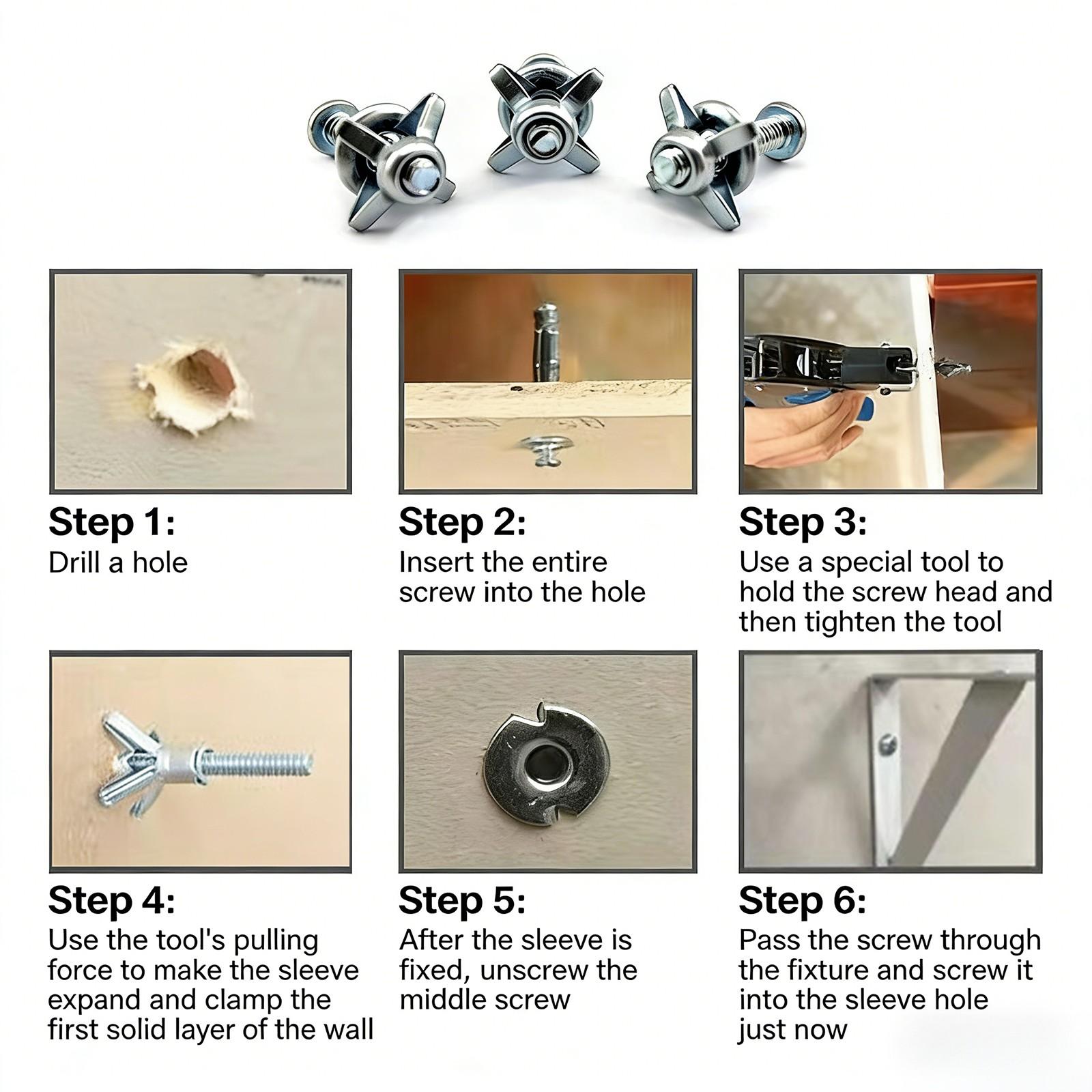 Step 1:
Drill a hole

Step 2:
Insert the entire screw into the hole

Step 3:
Use a special tool to hold the screw head and then tighten the tool

Step 4:
Use the tool's pulling force to make the sleeve expand and clamp the first solid layer of the wall

Step 5:
After the sleeve is fixed, unscrew the middle screw

Step 6:
Pass the screw through the fixture and screw it into the sleeve hole just now