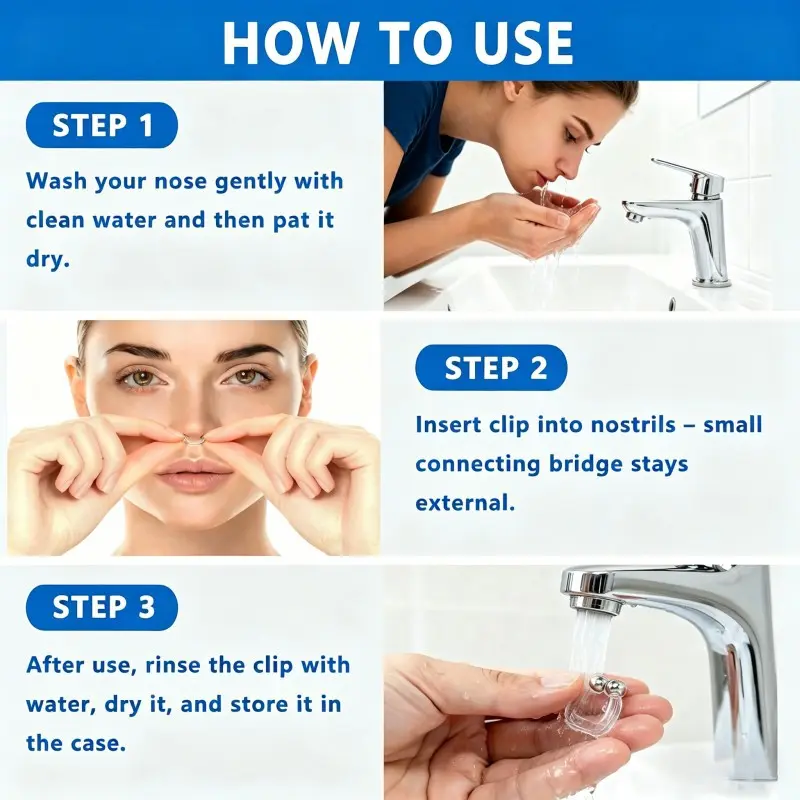 HOW TO USE

STEP 1

Wash your nose gently with clean water and then pat it dry.

STEP 2

Insert clip into nostrils – small connecting bridge stays external.

STEP 3

After use, rinse the clip with water, dry it, and store it in the case.