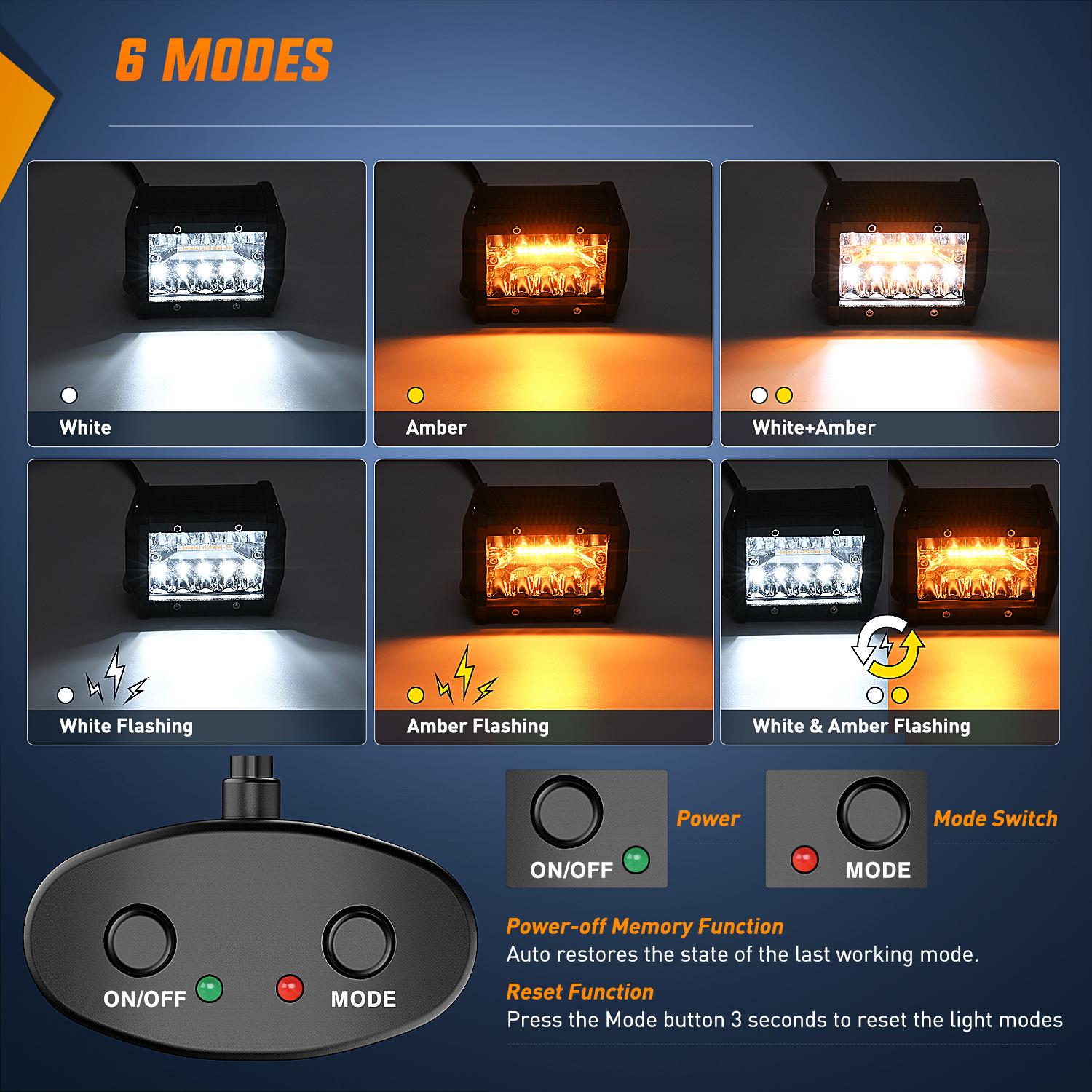 6 MODES

White

Amber

White+Amber

White Flashing

Amber Flashing

White & Amber Flashing

ON/OFF

MODE

ON/OFF

Power

MODE

Mode Switch

Power-off Memory Function
Auto restores the state of the last working mode.

Reset Function
Press the Mode button 3 seconds to reset the light modes