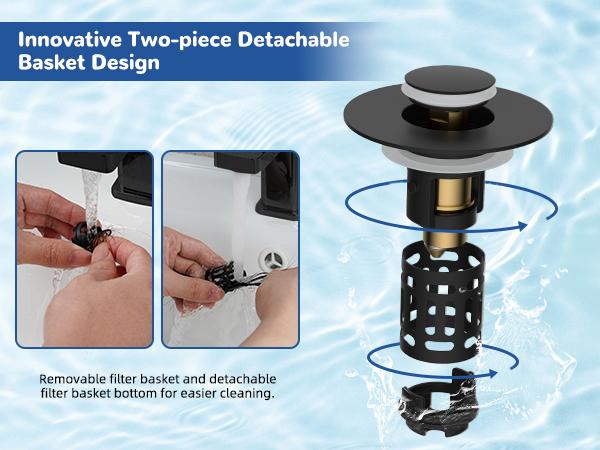 Innovative Two-piece Detachable Basket Design

Removable filter basket and detachable filter basket bottom for easier cleaning.