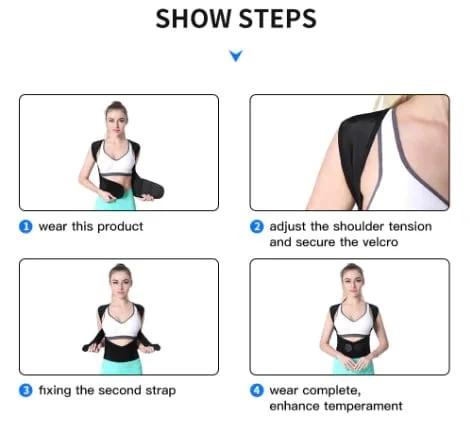 SHOW STEPS

1 wear this product

2 adjust the shoulder tension and secure the velcro

3 fixing the second strap

4 wear complete, enhance temperament