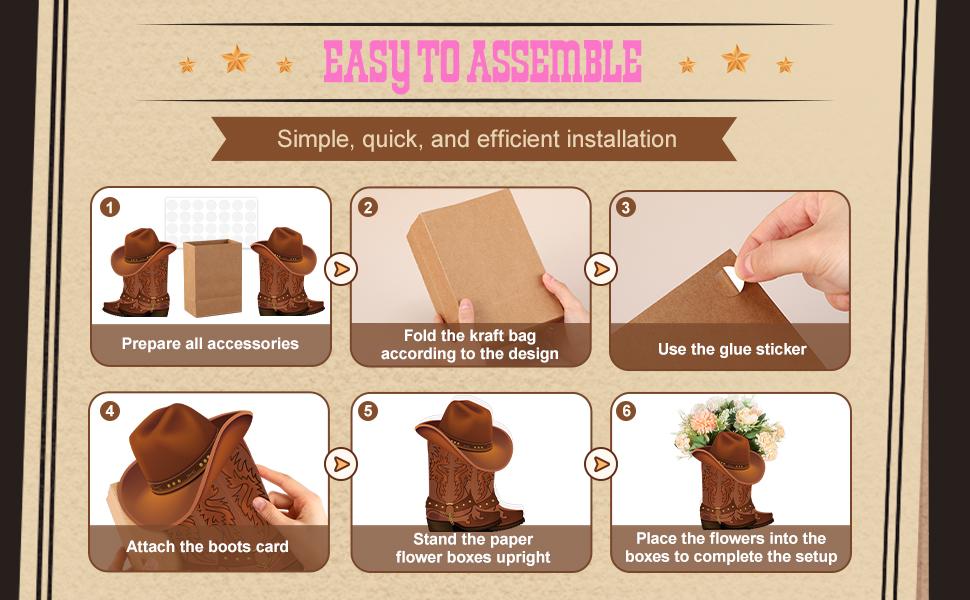 EASY TO ASSEMBLE

Simple, quick, and efficient installation

1
Prepare all accessories

2
Fold the kraft bag according to the design

3
Use the glue sticker

4
Attach the boots card

5
Stand the paper flower boxes upright

6
Place the flowers into the boxes to complete the setup