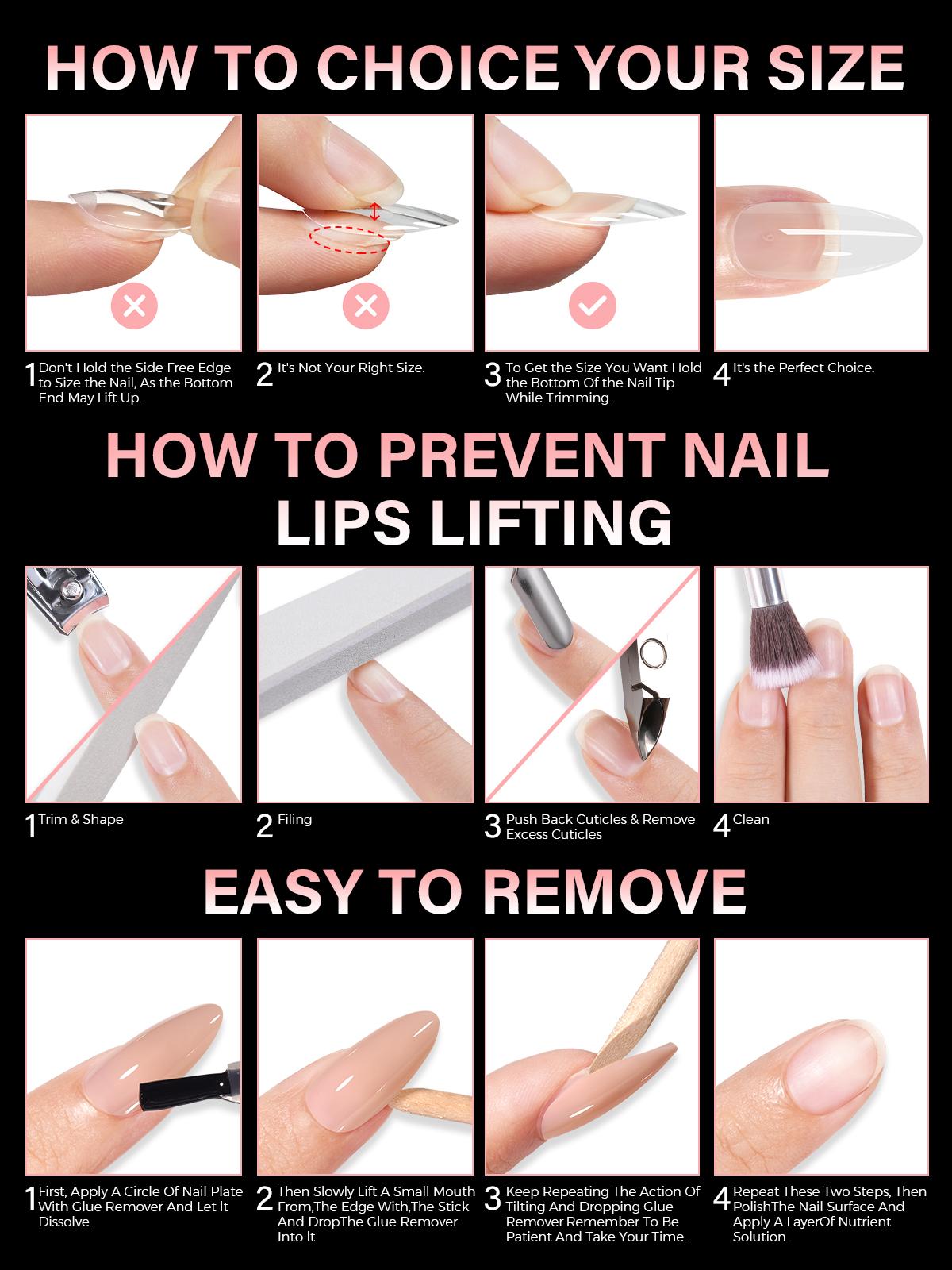 HOW TO CHOICE YOUR SIZE

1 Don't Hold the Side Free Edge to Size the Nail, As the Bottom End May Lift Up.

2 It's Not Your Right Size.

3 To Get the Size You Want Hold the Bottom Of the Nail Tip While Trimming.

4 It's the Perfect Choice.

HOW TO PREVENT NAIL LIPS LIFTING

1 Trim & Shape

2 Filing

3 Push Back Cuticles & Remove Excess Cuticles

4 Clean

EASY TO REMOVE

1 First, Apply A Circle Of Nail Plate With Glue Remover And Let It Dissolve.

2 Then Slowly Lift A Small Mouth From,The Edge With,The Stick And DropThe Glue Remover Into It.

3 Keep Repeating The Action Of Tilting And Dropping Glue Remover.Remember To Be Patient And Take Your Time.

4 Repeat These Two Steps, Then PolishThe Nail Surface And Apply A LayerOf Nutrient Solution.