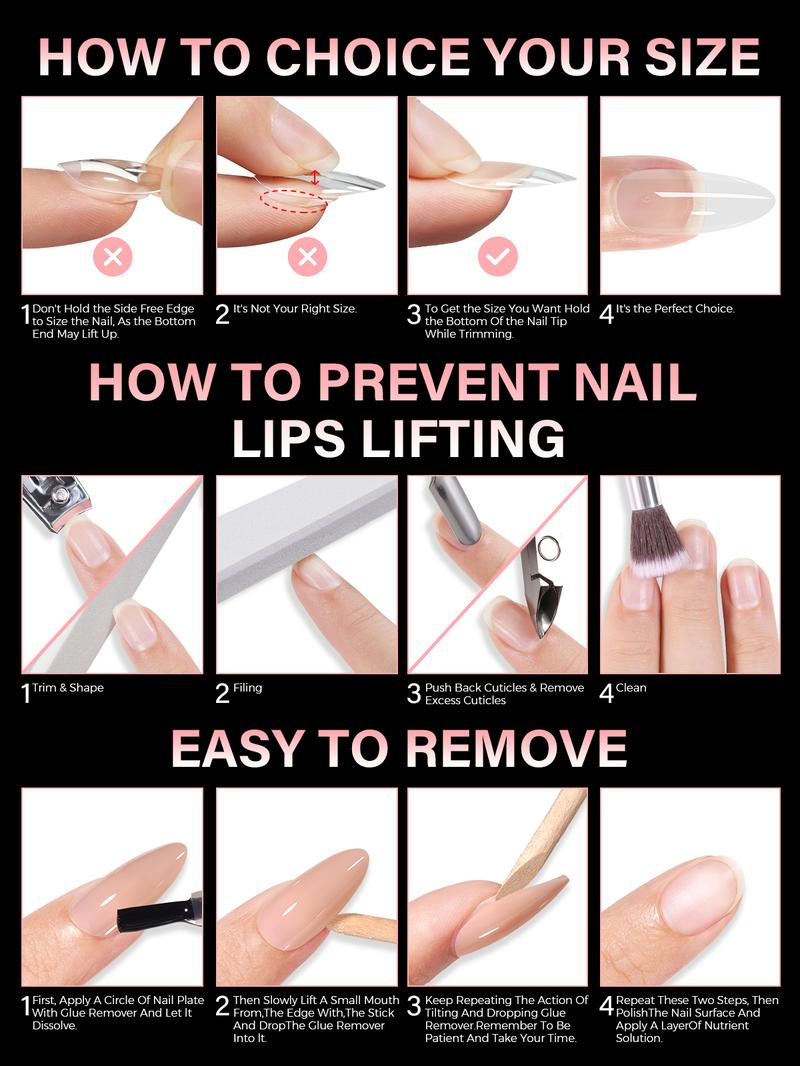 HOW TO CHOICE YOUR SIZE

1 Don't Hold the Side Free Edge to Size the Nail, As the Bottom End May Lift Up.

2 It's Not Your Right Size.

3 To Get the Size You Want Hold the Bottom Of the Nail Tip While Trimming.

4 It's the Perfect Choice.

HOW TO PREVENT NAIL LIPS LIFTING

1 Trim & Shape

2 Filing

3 Push Back Cuticles & Remove Excess Cuticles

4 Clean

EASY TO REMOVE

1 First, Apply A Circle Of Nail Plate With Glue Remover And Let It Dissolve.

2 Then Slowly Lift A Small Mouth From,The Edge With,The Stick And DropThe Glue Remover Into It.

3 Keep Repeating The Action Of Tilting And Dropping Glue Remover.Remember To Be Patient And Take Your Time.

4 Repeat These Two Steps, Then PolishThe Nail Surface And Apply A LayerOf Nutrient Solution.