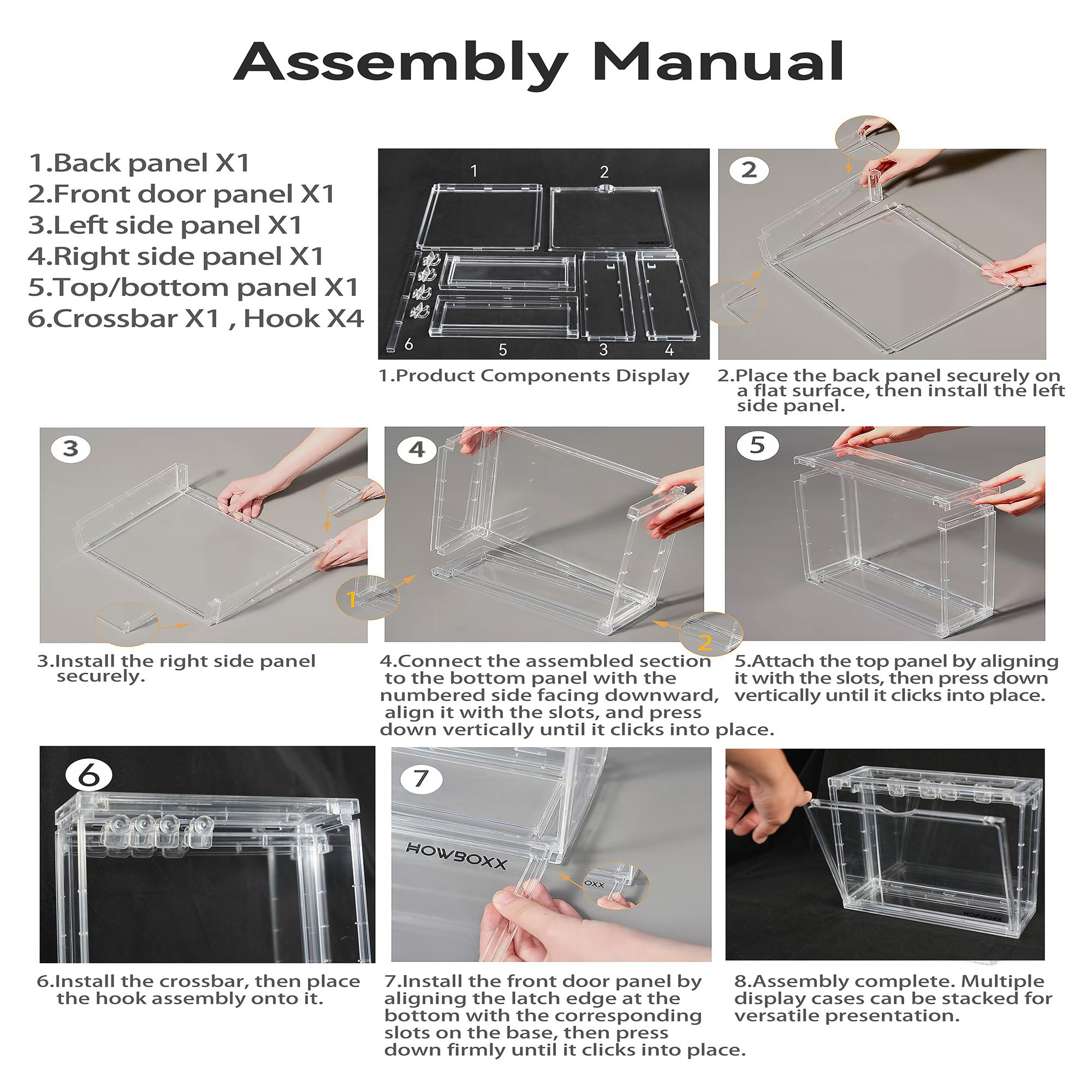 Assembly Manual

1.Back panel X1
2.Front door panel X1
3.Left side panel X1
4.Right side panel X1
5.Top/bottom panel X1
6.Crossbar X1 , Hook X4

1 2 HOWBOXX 6 5 3 4

1.Product Components Display

2

2.Place the back panel securely on a flat surface, then install the left side panel.

3

3.Install the right side panel securely.

4 1 2

4.Connect the assembled section to the bottom panel with the numbered side facing downward, align it with the slots, and press down vertically until it clicks into place.

5

5.Attach the top panel by aligning it with the slots, then press down vertically until it clicks into place.

6

6.Install the crossbar, then place the hook assembly onto it.

7 HOWBOXX OXX

7.Install the front door panel by aligning the latch edge at the bottom with the corresponding slots on the base, then press down firmly until it clicks into place.

HOWBOXX

8.Assembly complete. Multiple display cases can be stacked for versatile presentation.