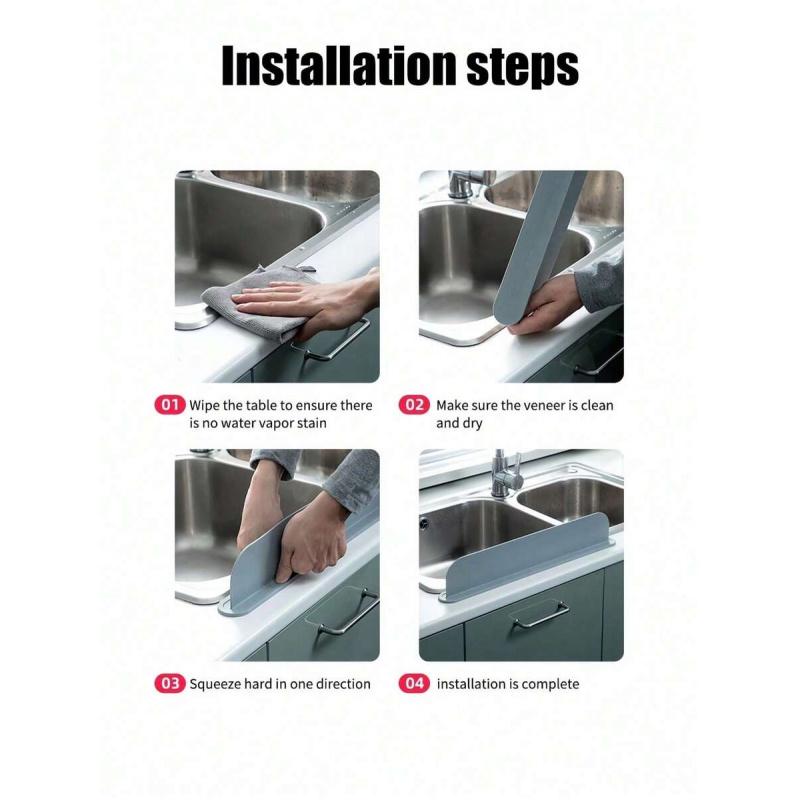 Installation steps

01 Wipe the table to ensure there is no water vapor stain

02 Make sure the veneer is clean and dry

03 Squeeze hard in one direction

04 installation is complete