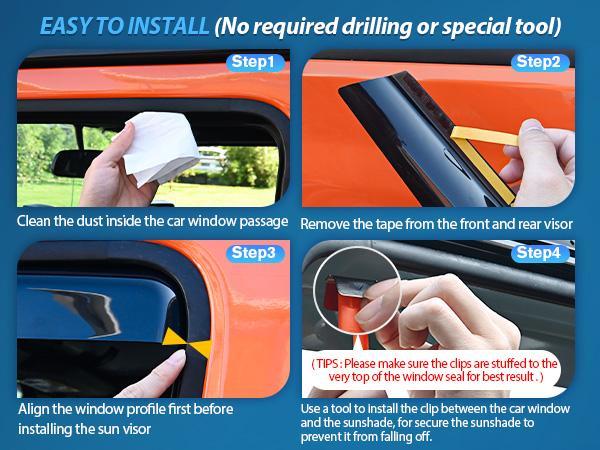 EASY TO INSTALL (No required drilling or special tool)

Step1

Clean the dust inside the car window passage

Step2

Remove the tape from the front and rear visor

Step3

Align the window profile first before installing the sun visor

Step4

( TIPS : Please make sure the clips are stuffed to the very top of the window seal for best result . )

Use a tool to install the clip between the car window and the sunshade, for secure the sunshade to prevent it from falling off.