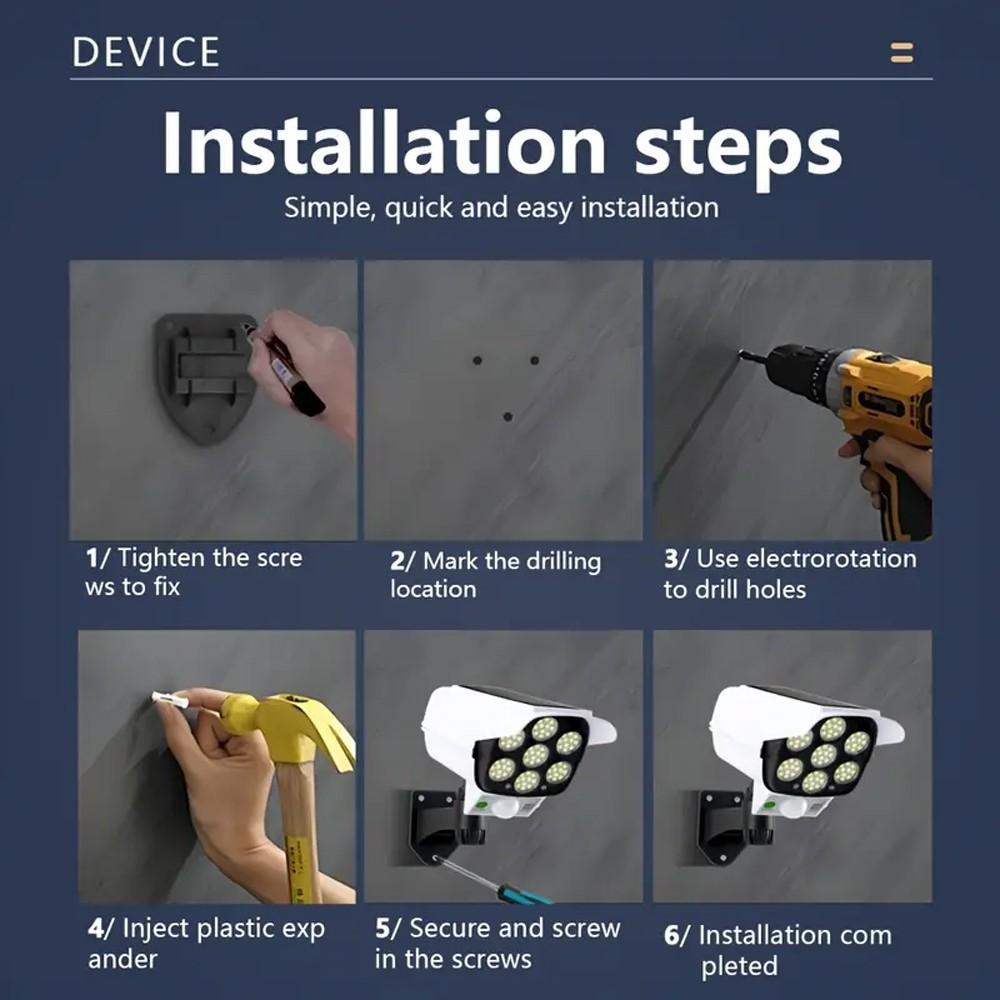 DEVICE

Installation steps

Simple, quick and easy installation

1/ Tighten the scre ws to fix

2/ Mark the drilling location

3/ Use electrorotation to drill holes

4/ Inject plastic exp ander

5/ Secure and screw in the screws

6/ Installation com pleted