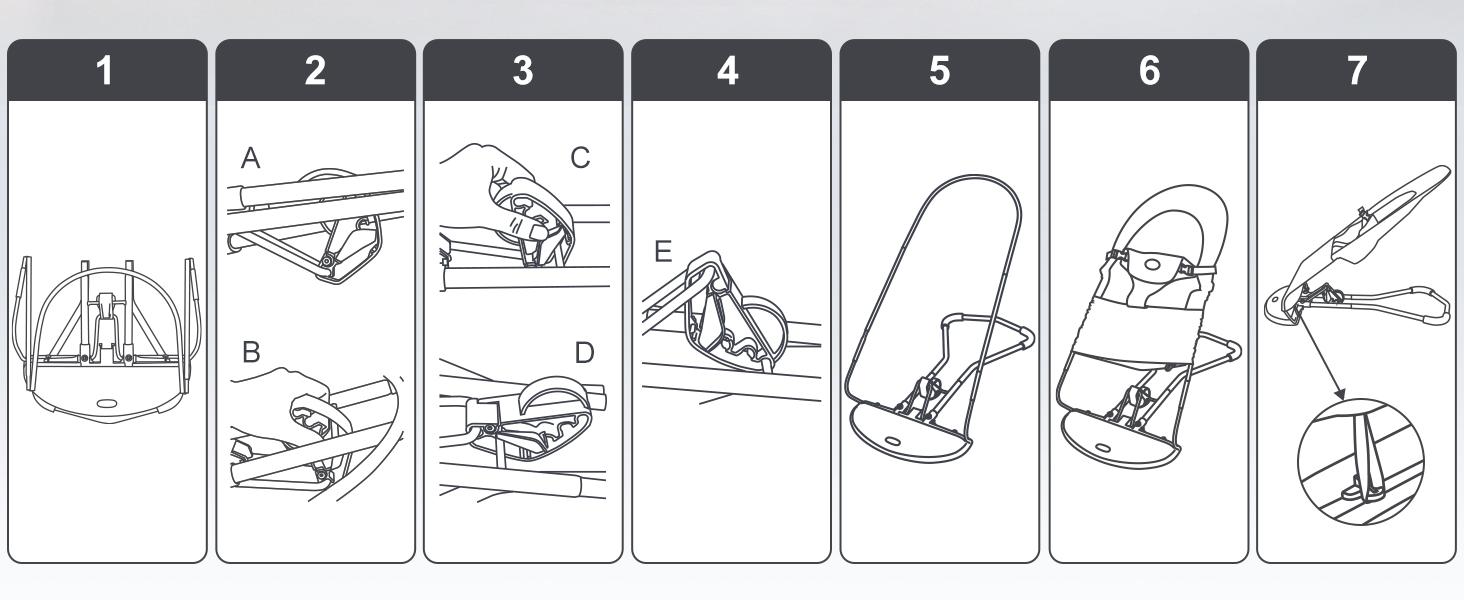 1

2

A

B

3

C

D

4

E

5

6

7