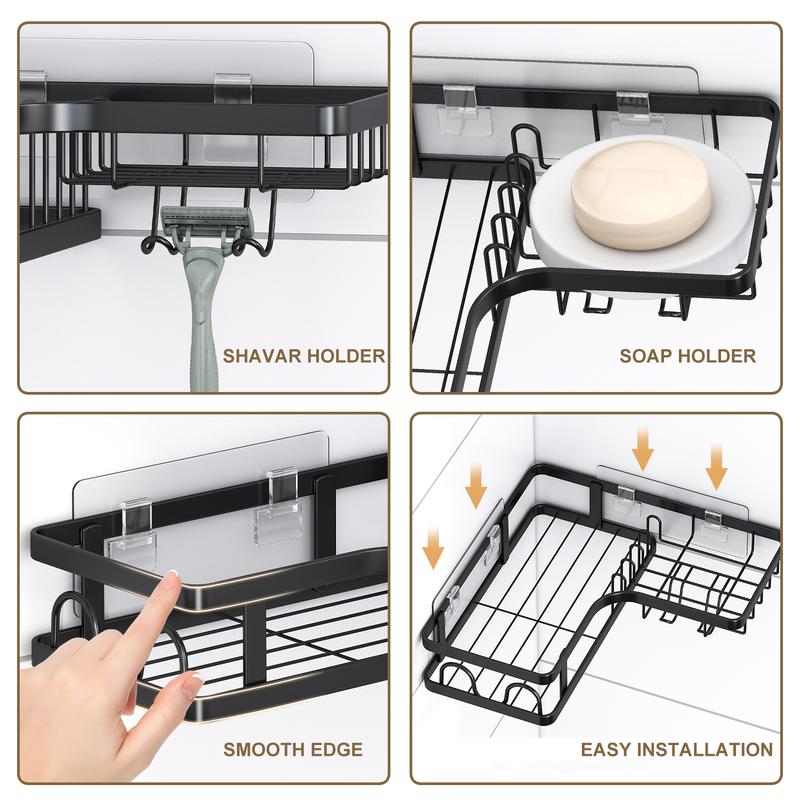 SHAVAR HOLDER

SOAP HOLDER

SMOOTH EDGE

EASY INSTALLATION