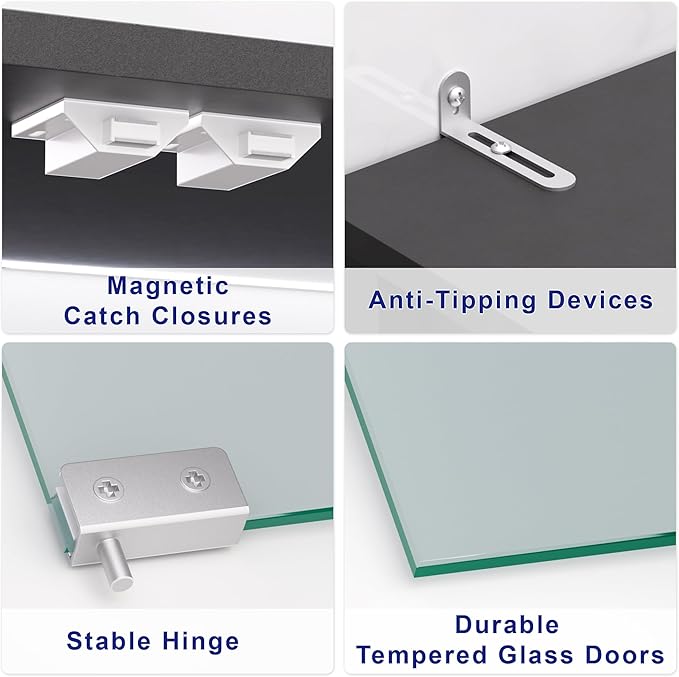 Magnetic Catch Closures

Anti-Tipping Devices

Stable Hinge

Durable Tempered Glass Doors