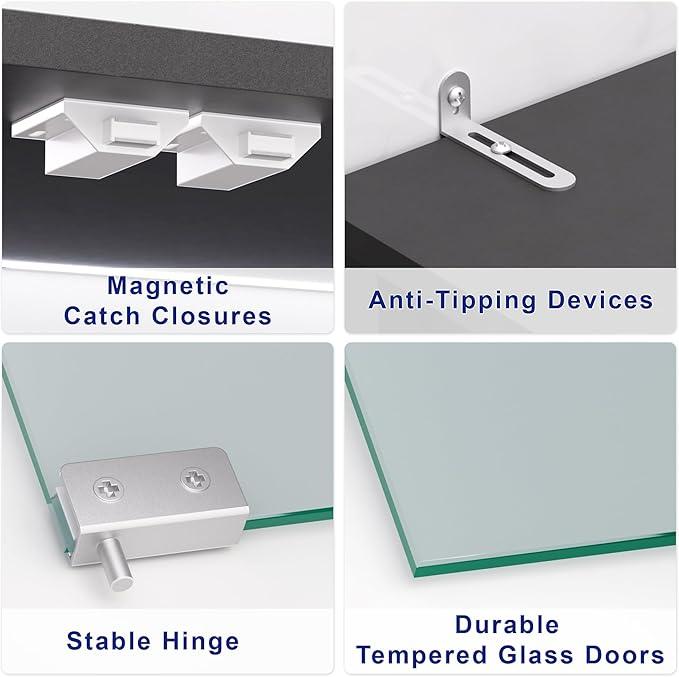 Magnetic
Catch Closures

Anti-Tipping Devices

Stable Hinge

Durable
Tempered Glass Doors