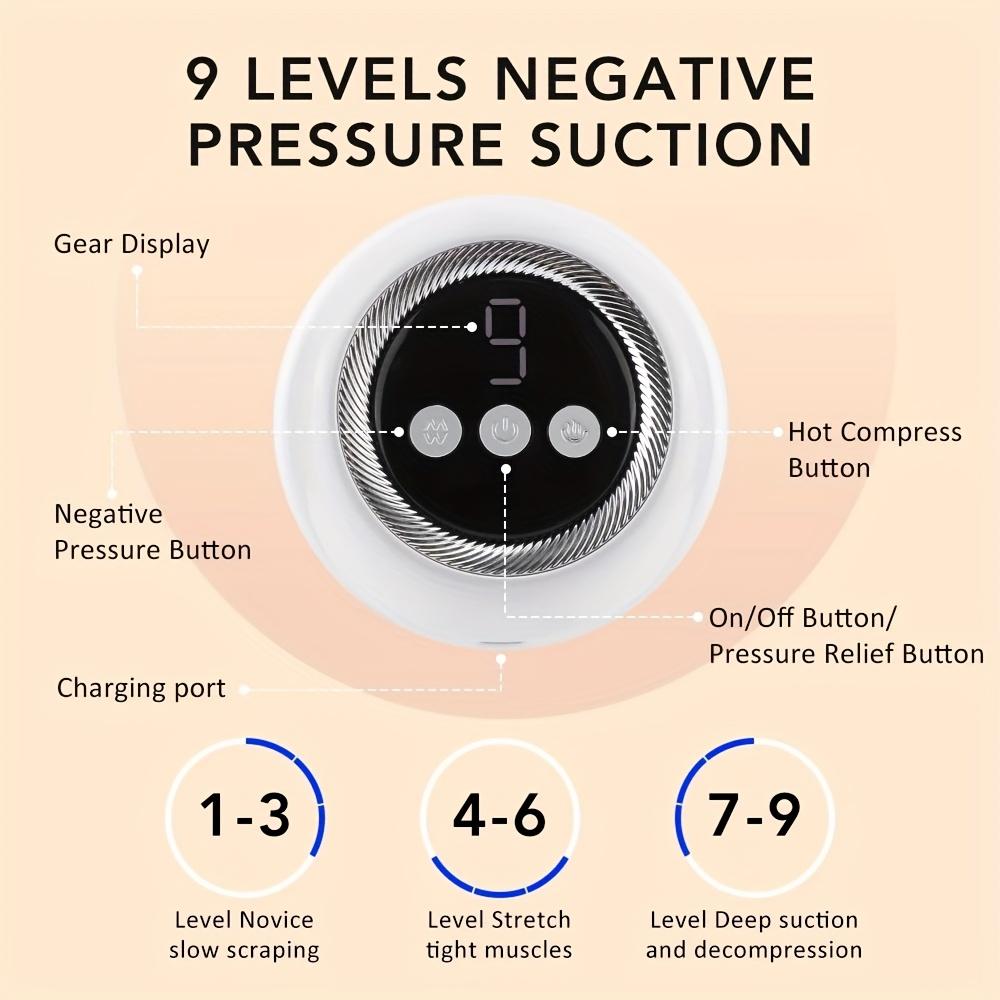 9 LEVELS NEGATIVE PRESSURE SUCTION

Gear Display

9

Hot Compress Button

Negative Pressure Button

On/Off Button/ Pressure Relief Button

Charging port

1-3

Level Novice slow scraping

4-6

Level Stretch tight muscles

7-9

Level Deep suction and decompression