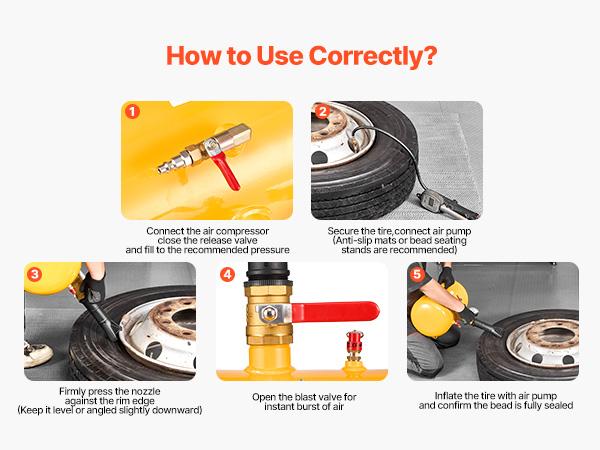 How to Use Correctly?

1

Connect the air compressor close the release valve and fill to the recommended pressure

2

Secure the tire,connect air pump (Anti-slip mats or bead seating stands are recommended)

3

Firmly press the nozzle against the rim edge (Keep it level or angled slightly downward)

4

Open the blast valve for instant burst of air

5

Inflate the tire with air pump and confirm the bead is fully sealed