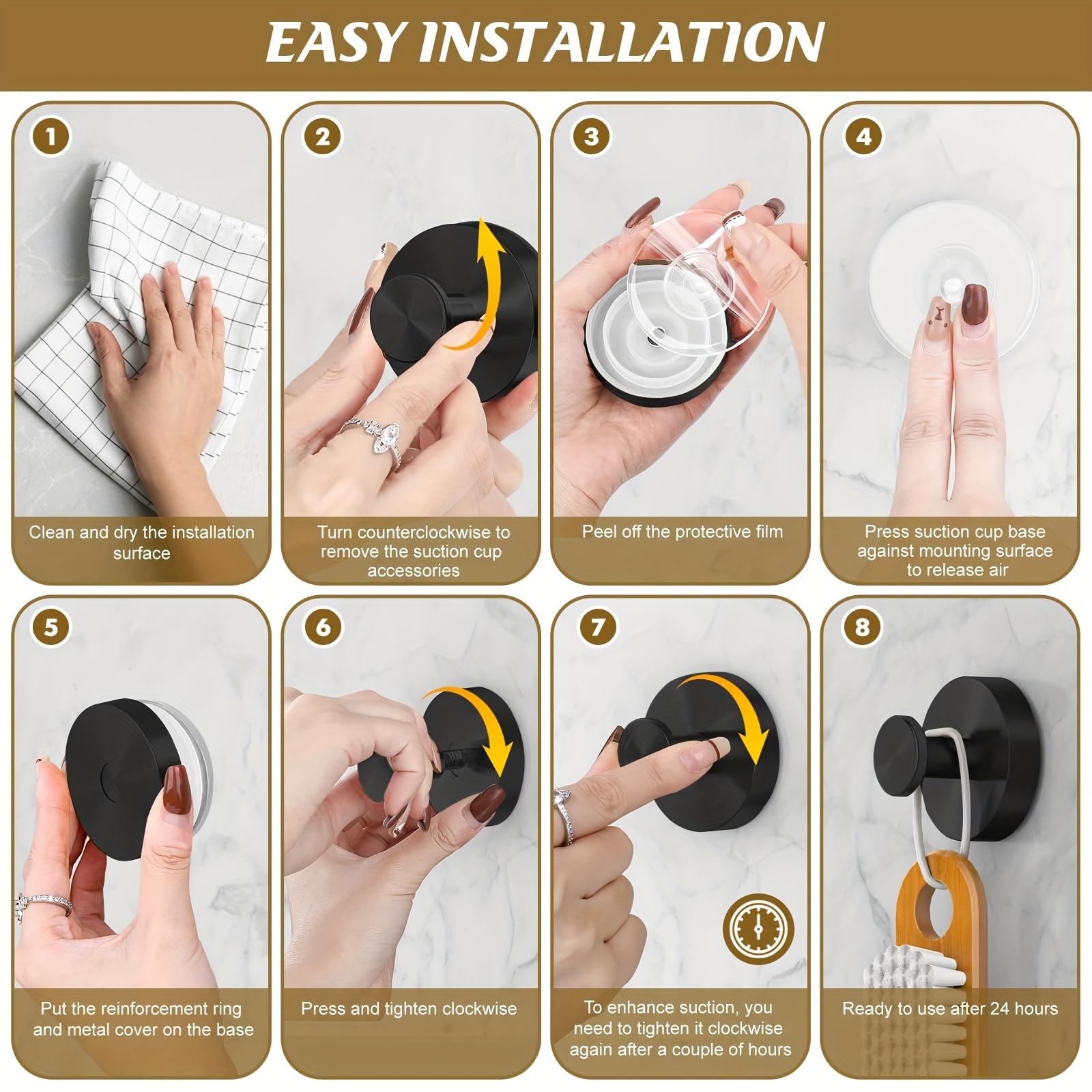 EASY INSTALLATION

1
Clean and dry the installation surface

2
Turn counterclockwise to remove the suction cup accessories

3
Peel off the protective film

4
Press suction cup base against mounting surface to release air

5
Put the reinforcement ring and metal cover on the base

6
Press and tighten clockwise

7
To enhance suction, you need to tighten it clockwise again after a couple of hours

8
Ready to use after 24 hours