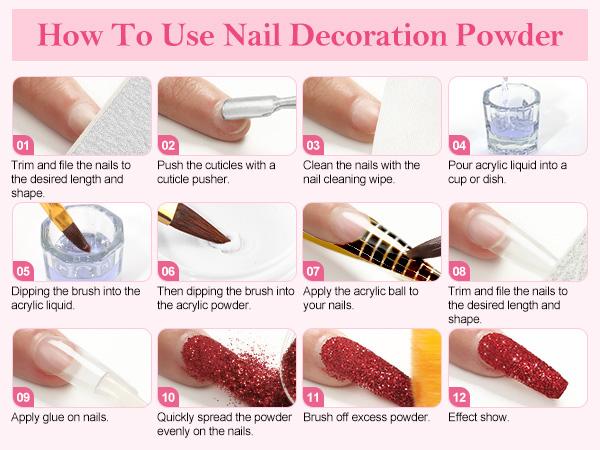 How To Use Nail Decoration Powder

01
Trim and file the nails to the desired length and shape.

02
Push the cuticles with a cuticle pusher.

03
Clean the nails with the nail cleaning wipe.

04
Pour acrylic liquid into a cup or dish.

05
Dipping the brush into the acrylic liquid.

06
Then dipping the brush into the acrylic powder.

07
Apply the acrylic ball to your nails.

08
Trim and file the nails to the desired length and shape.

09
Apply glue on nails.

10
Quickly spread the powder evenly on the nails.

11
Brush off excess powder.

12
Effect show.