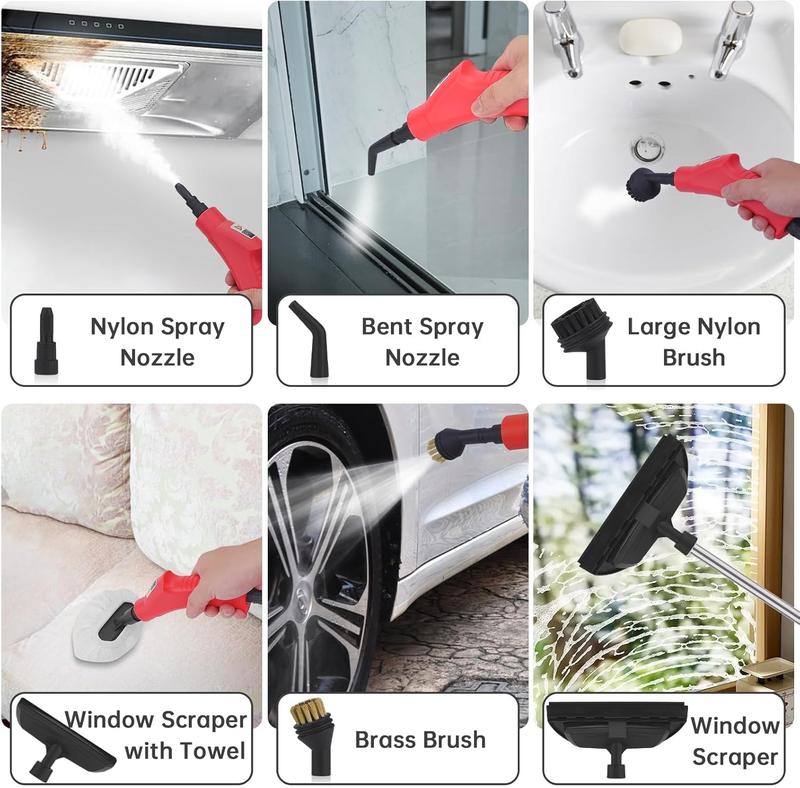 Nylon Spray Nozzle

Bent Spray Nozzle

Large Nylon Brush

Window Scraper with Towel

Brass Brush

Window Scraper