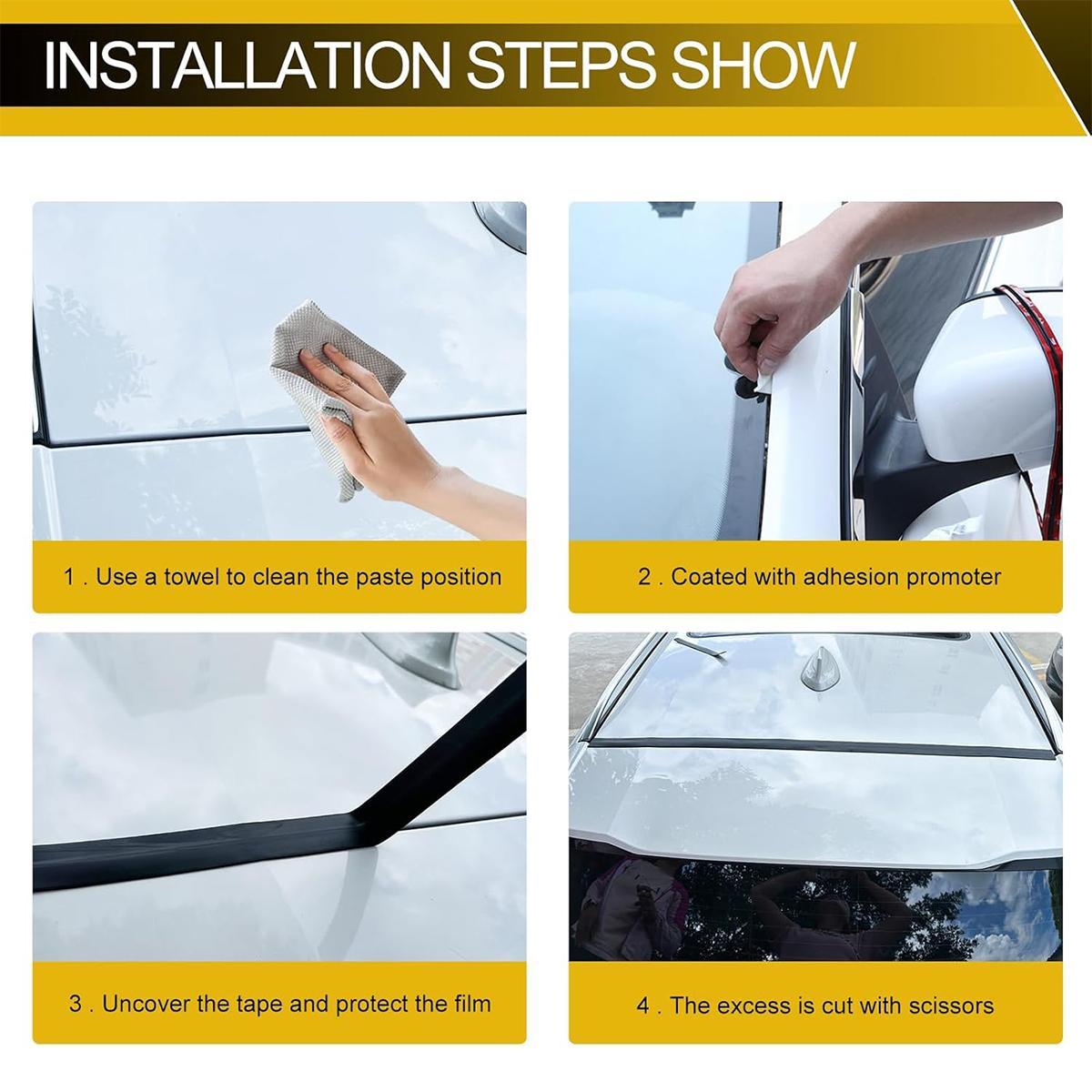 INSTALLATION STEPS SHOW

1 . Use a towel to clean the paste position

2 . Coated with adhesion promoter

3 . Uncover the tape and protect the film

4 . The excess is cut with scissors