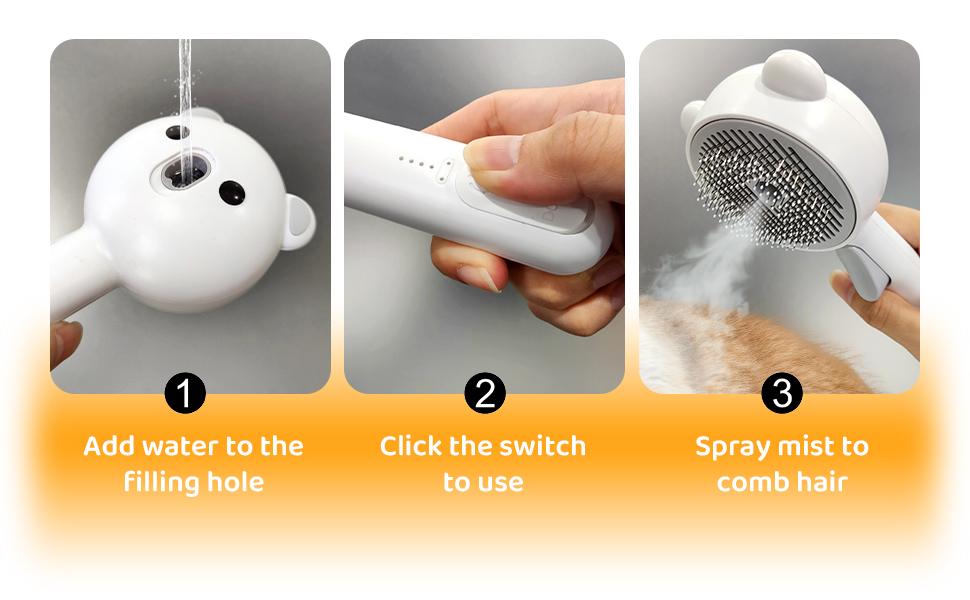 1
Add water to the filling hole

2
Click the switch to use

3
Spray mist to comb hair