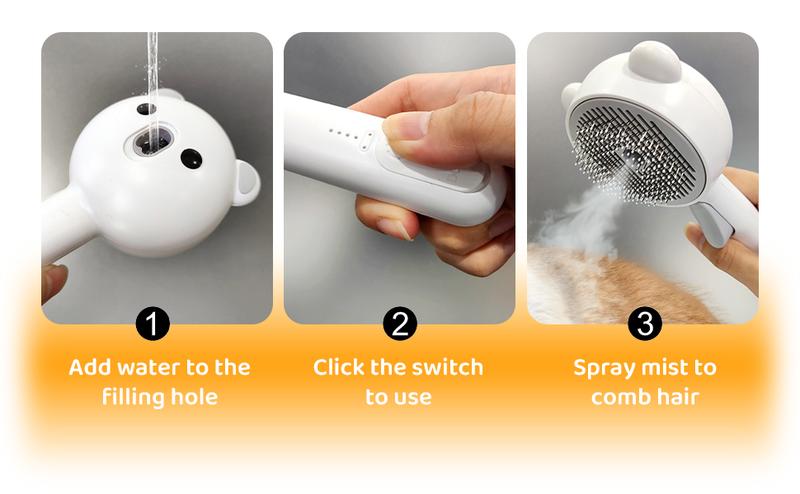 1
Add water to the filling hole

2
Click the switch to use

3
Spray mist to comb hair