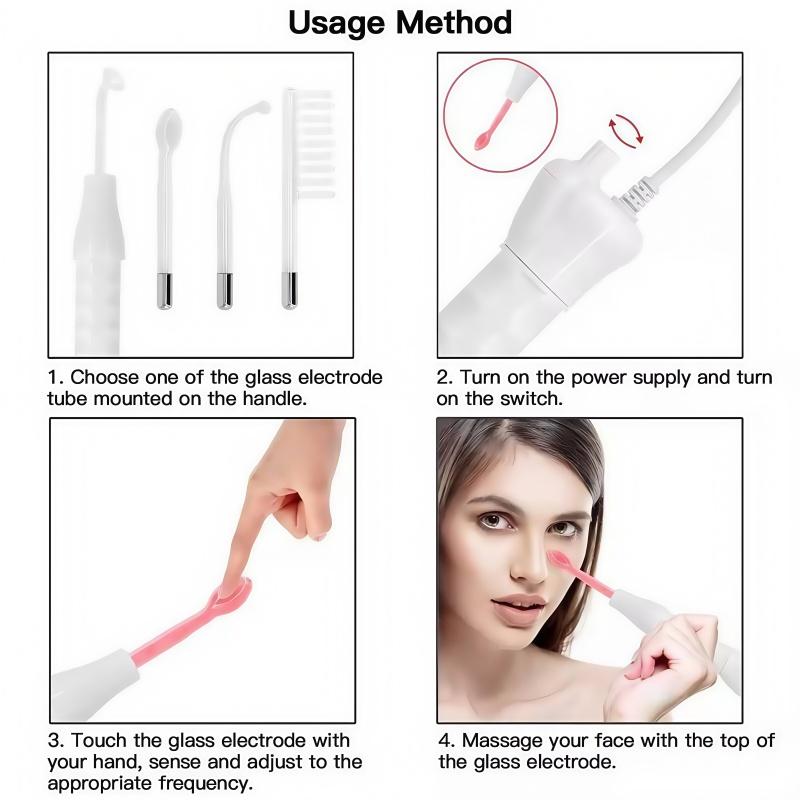 Usage Method

1. Choose one of the glass electrode tube mounted on the handle.

2. Turn on the power supply and turn on the switch.

3. Touch the glass electrode with your hand, sense and adjust to the appropriate frequency.

4. Massage your face with the top of the glass electrode.