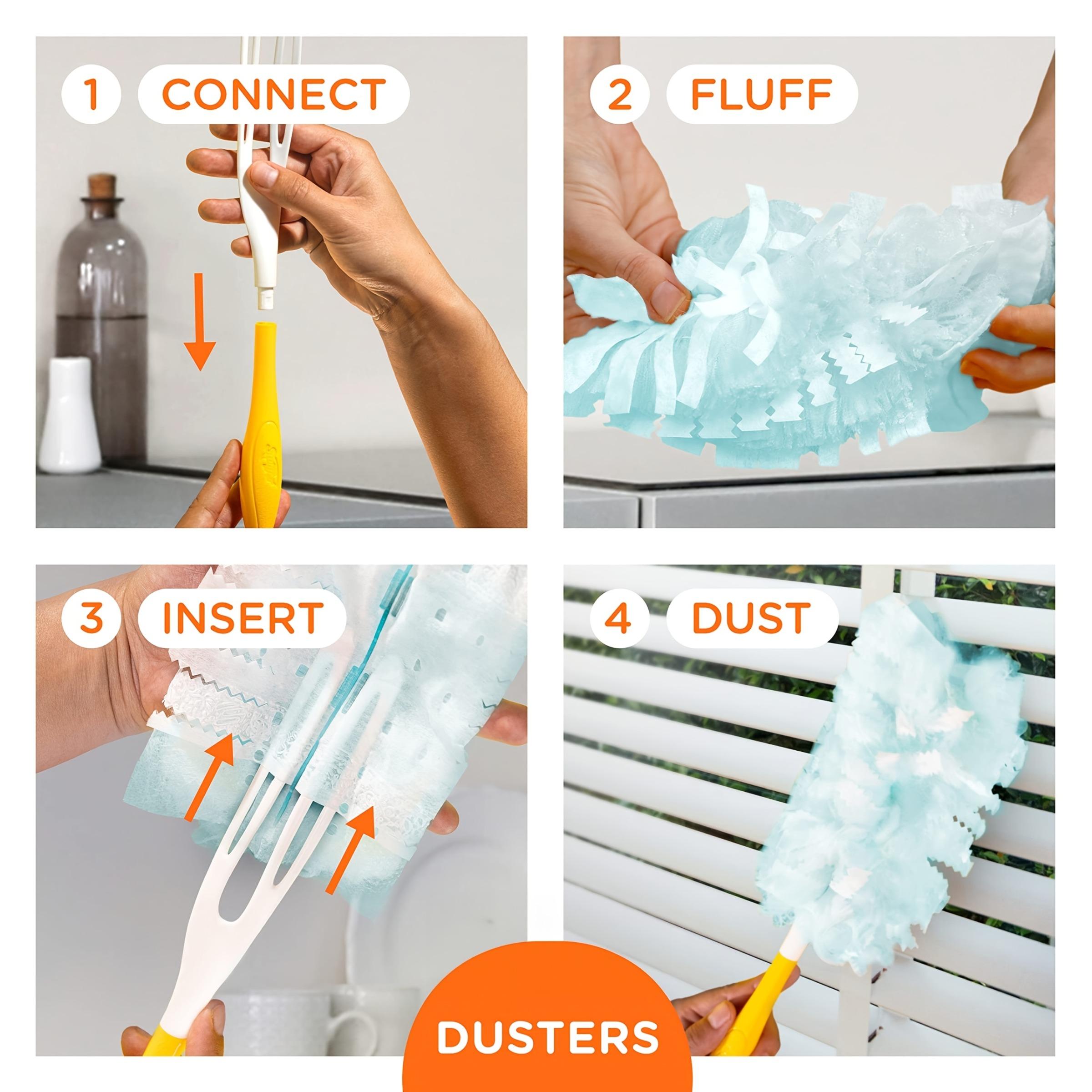 1 CONNECT

2 FLUFF

3 INSERT

4 DUST

DUSTERS