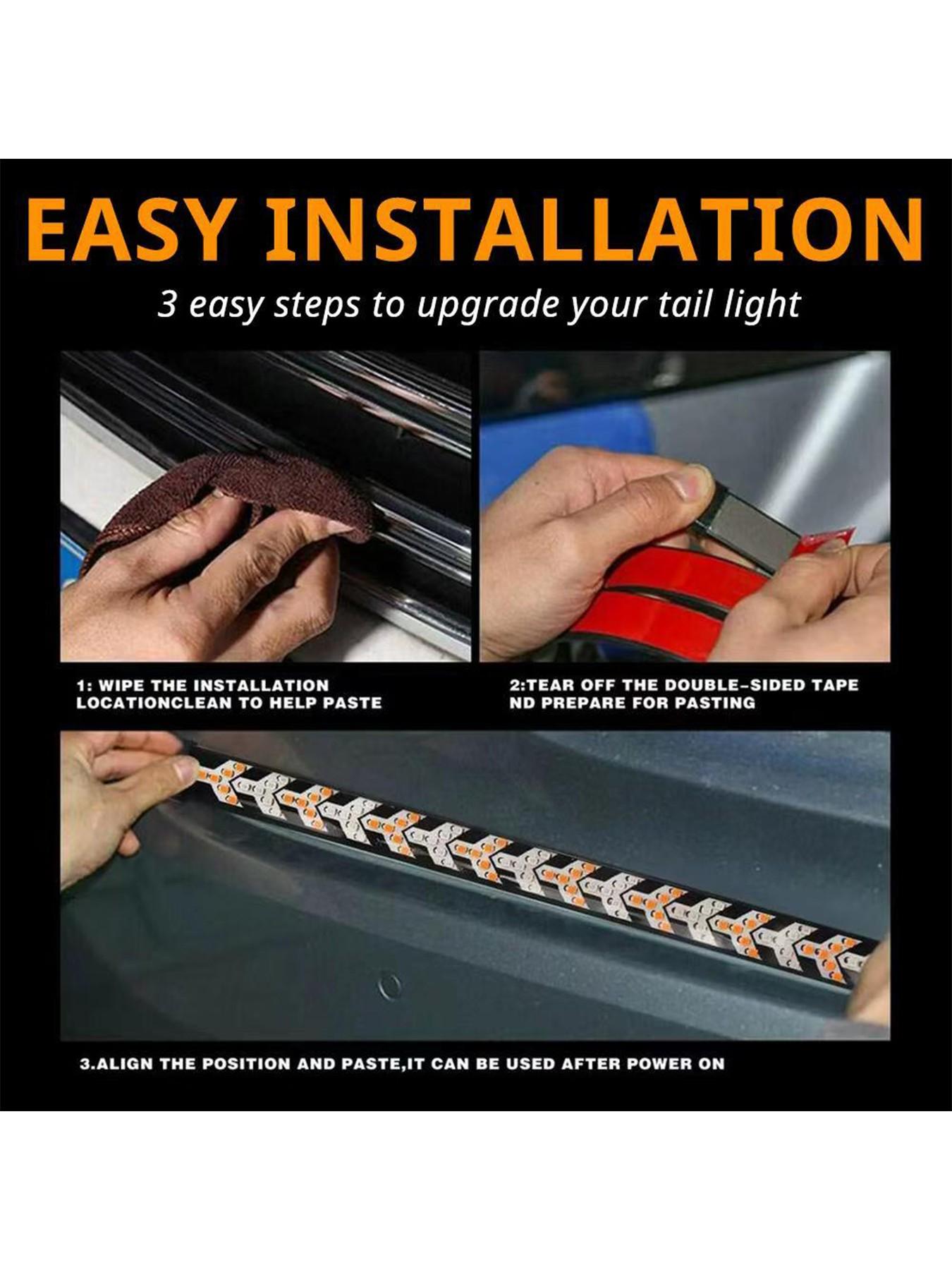 EASY INSTALLATION

3 easy steps to upgrade your tail light

1: WIPE THE INSTALLATION LOCATIONCLEAN TO HELP PASTE

2:TEAR OFF THE DOUBLE-SIDED TAPE ND PREPARE FOR PASTING

3.ALIGN THE POSITION AND PASTE,IT CAN BE USED AFTER POWER ON