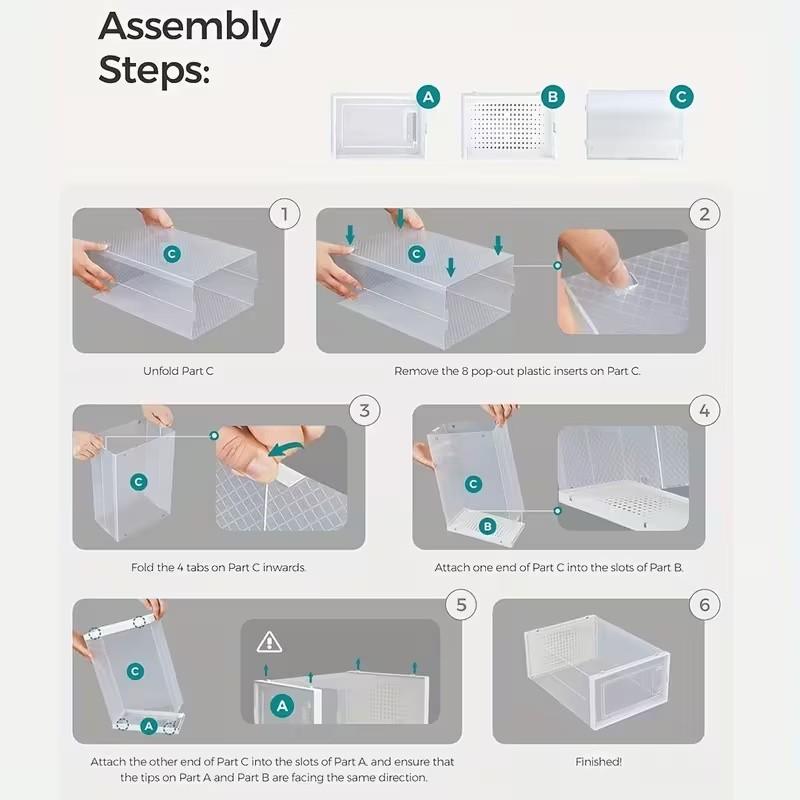 Assembly Steps:

A B C

1

C

Unfold Part C

2

C

Remove the 8 pop-out plastic inserts on Part C.

3

C

Fold the 4 tabs on Part C inwards.

4

C

B

Attach one end of Part C into the slots of Part B.

5

C

A

A

Attach the other end of Part C into the slots of Part A, and ensure that the tips on Part A and Part B are facing the same direction.

6

Finished!