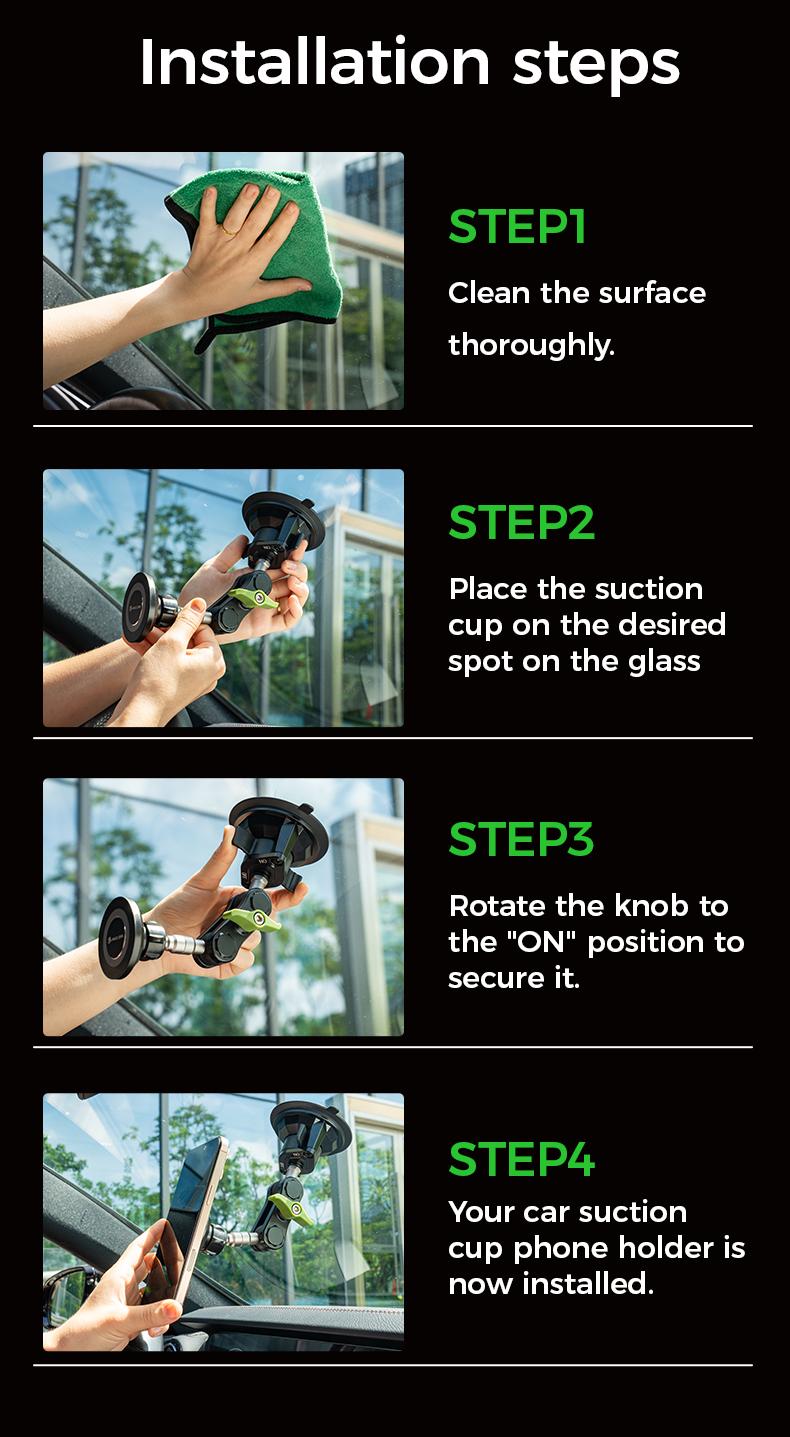 Installation steps

STEP1
Clean the surface thoroughly.

STEP2
Place the suction cup on the desired spot on the glass

STEP3
Rotate the knob to the "ON" position to secure it.

STEP4
Your car suction cup phone holder is now installed.