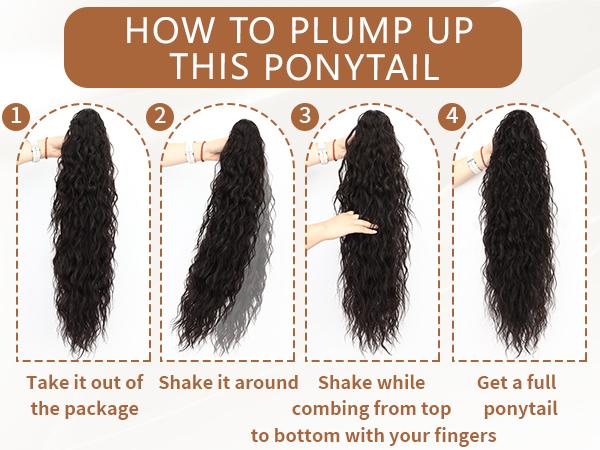 HOW TO PLUMP UP THIS PONYTAIL

1

Take it out of the package

2

Shake it around

3

Shake while combing from top to bottom with your fingers

4

Get a full ponytail