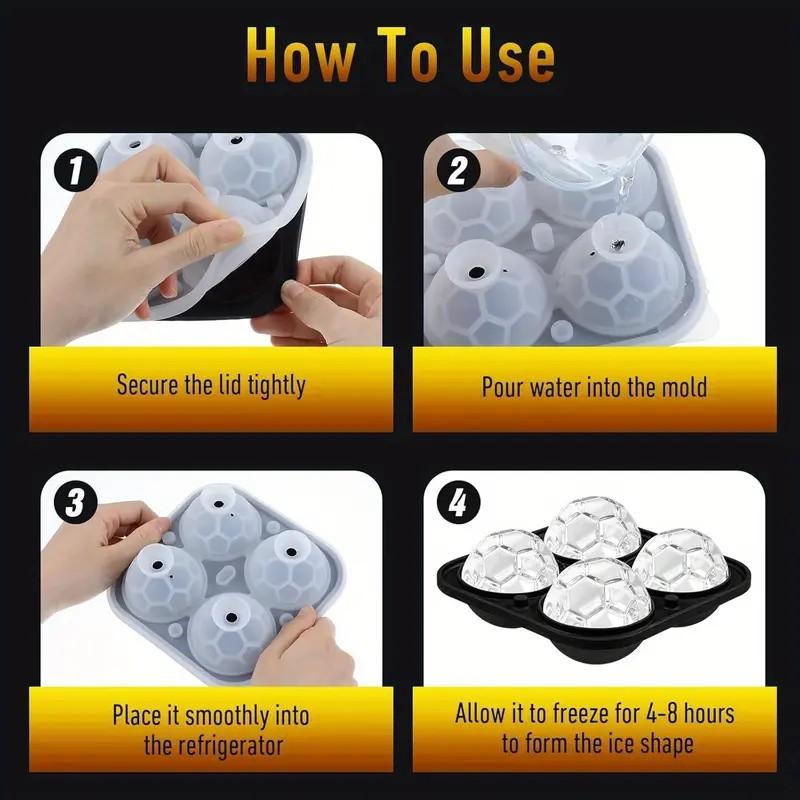 How To Use

1

Secure the lid tightly

2

Pour water into the mold

3

Place it smoothly into the refrigerator

4

Allow it to freeze for 4-8 hours to form the ice shape