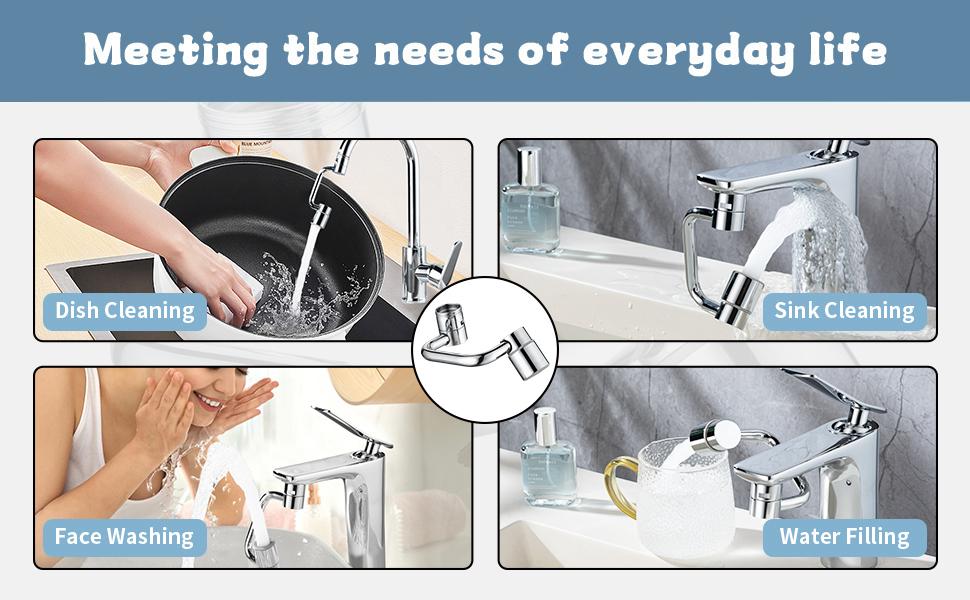 Meeting the needs of everyday life

Dish Cleaning

Sink Cleaning

Face Washing

Water Filling