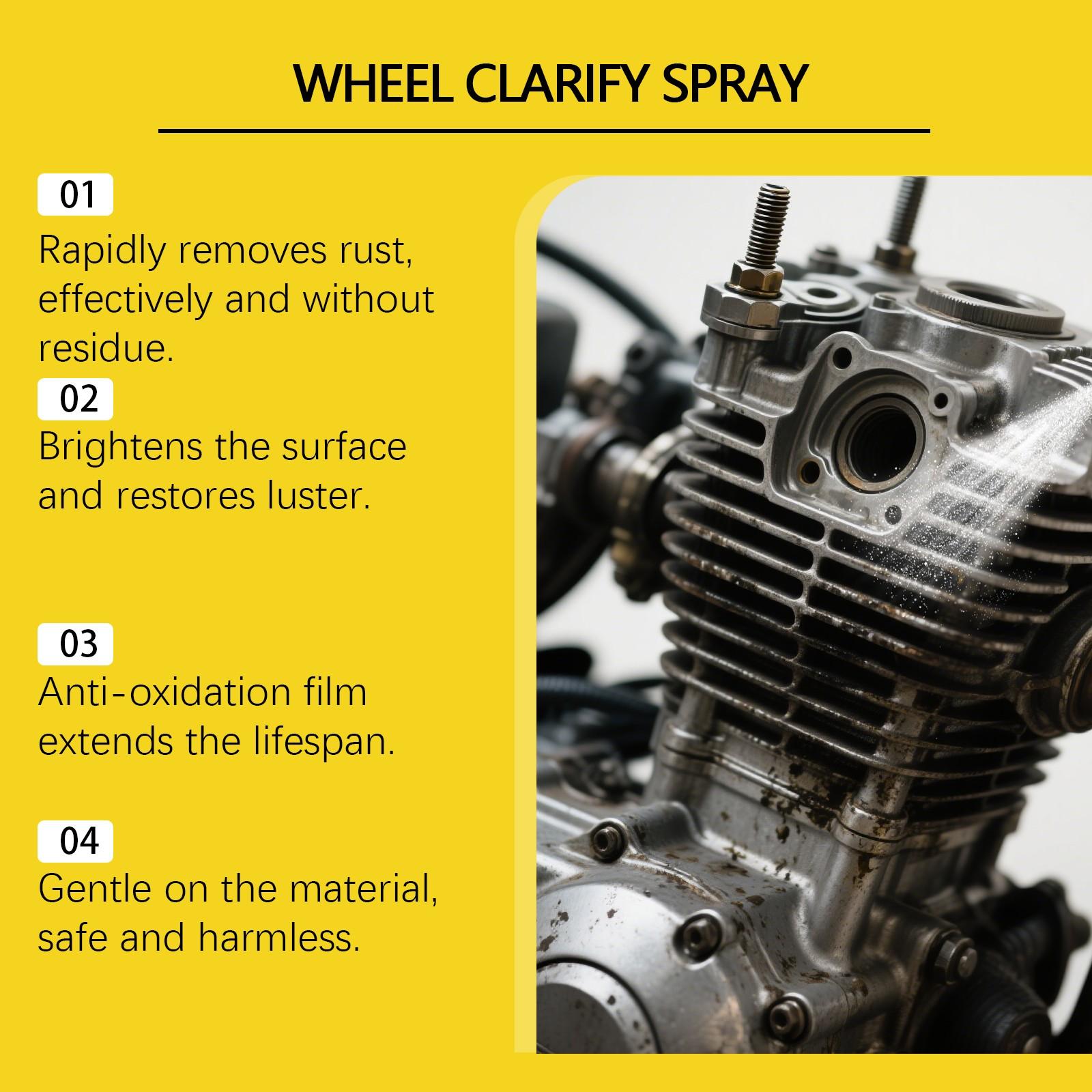 WHEEL CLARIFY SPRAY

01
Rapidly removes rust, effectively and without residue.

02
Brightens the surface and restores luster.

03
Anti-oxidation film extends the lifespan.

04
Gentle on the material, safe and harmless.