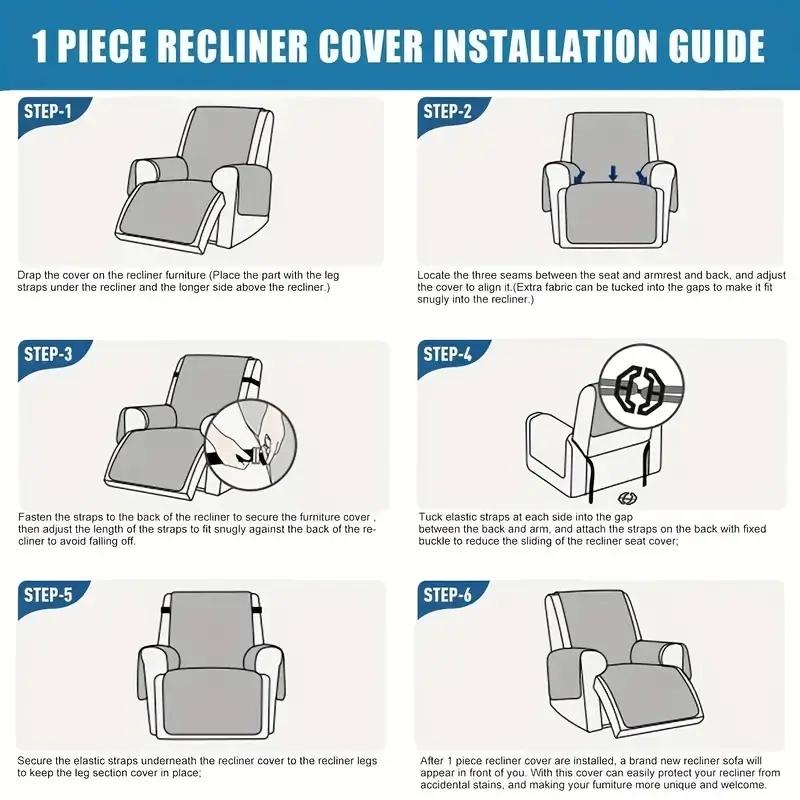 1 PIECE RECLINER COVER INSTALLATION GUIDE

STEP-1

Drap the cover on the recliner furniture (Place the part with the leg straps under the recliner and the longer side above the recliner.)

STEP-2

Locate the three seams between the seat and armrest and back, and adjust the cover to align it.(Extra fabric can be tucked into the gaps to make it fit snugly into the recliner.)

STEP-3

Fasten the straps to the back of the recliner to secure the furniture cover , then adjust the length of the straps to fit snugly against the back of the recliner to avoid falling off.

STEP-4

Tuck elastic straps at each side into the gap between the back and arm, and attach the straps on the back with fixed buckle to reduce the sliding of the recliner seat cover;

STEP-5

Secure the elastic straps underneath the recliner cover to the recliner legs to keep the leg section cover in place;

STEP-6

After 1 piece recliner cover are installed, a brand new recliner sofa will appear in front of you. With this cover can easily protect your recliner from accidental stains, and making your furniture more unique and welcome.