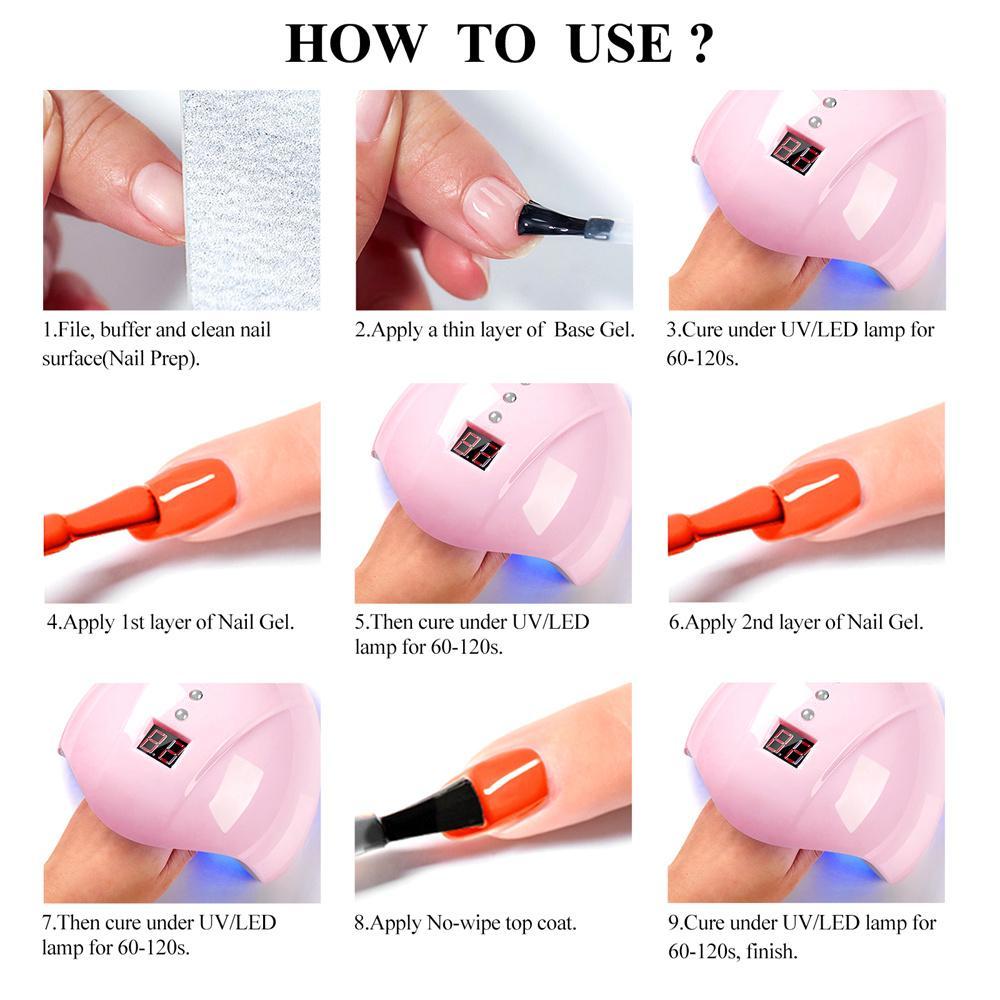 HOW TO USE ?

1.File, buffer and clean nail surface(Nail Prep).

2.Apply a thin layer of Base Gel.

3.Cure under UV/LED lamp for 60-120s.

4.Apply 1st layer of Nail Gel.

5.Then cure under UV/LED lamp for 60-120s.

6.Apply 2nd layer of Nail Gel.

7.Then cure under UV/LED lamp for 60-120s.

8.Apply No-wipe top coat.

9.Cure under UV/LED lamp for 60-120s, finish.