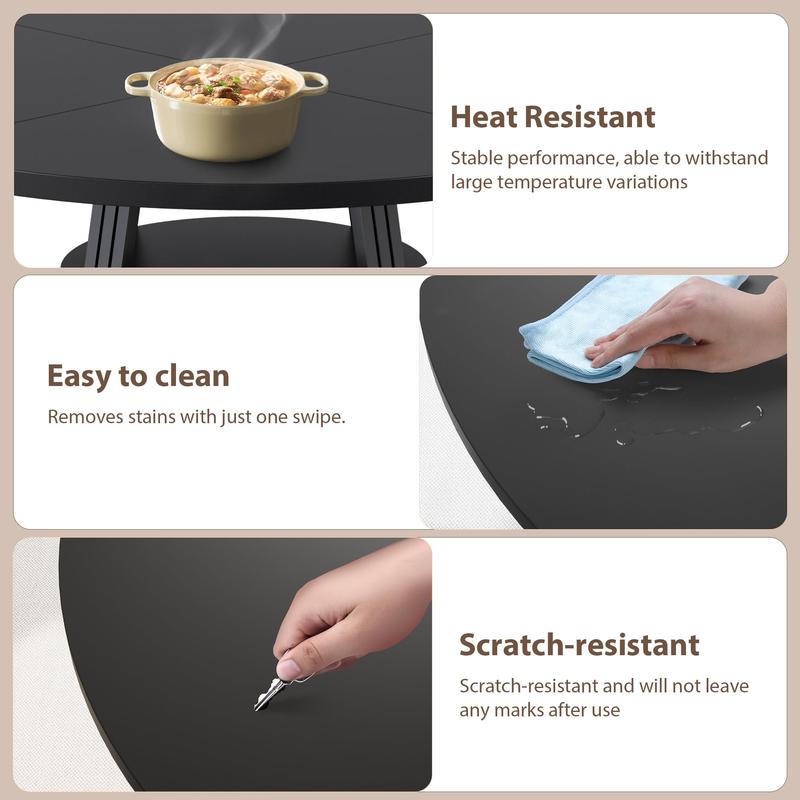 Heat Resistant

Stable performance, able to withstand large temperature variations

Easy to clean

Removes stains with just one swipe.

Scratch-resistant

Scratch-resistant and will not leave any marks after use