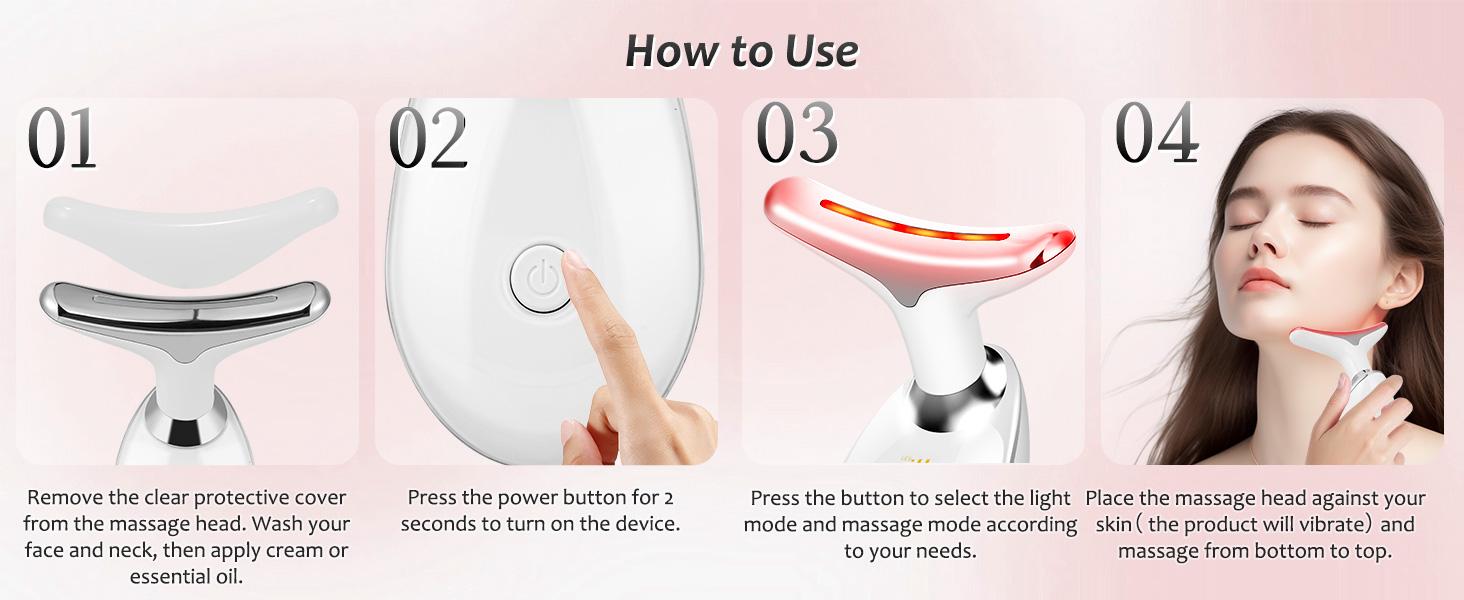 How to Use

01

Remove the clear protective cover from the massage head. Wash your face and neck, then apply cream or essential oil.

02

Press the power button for 2 seconds to turn on the device.

03

Press the button to select the light mode and massage mode according to your needs.

04

Place the massage head against your skin（the product will vibrate）and massage from bottom to top.