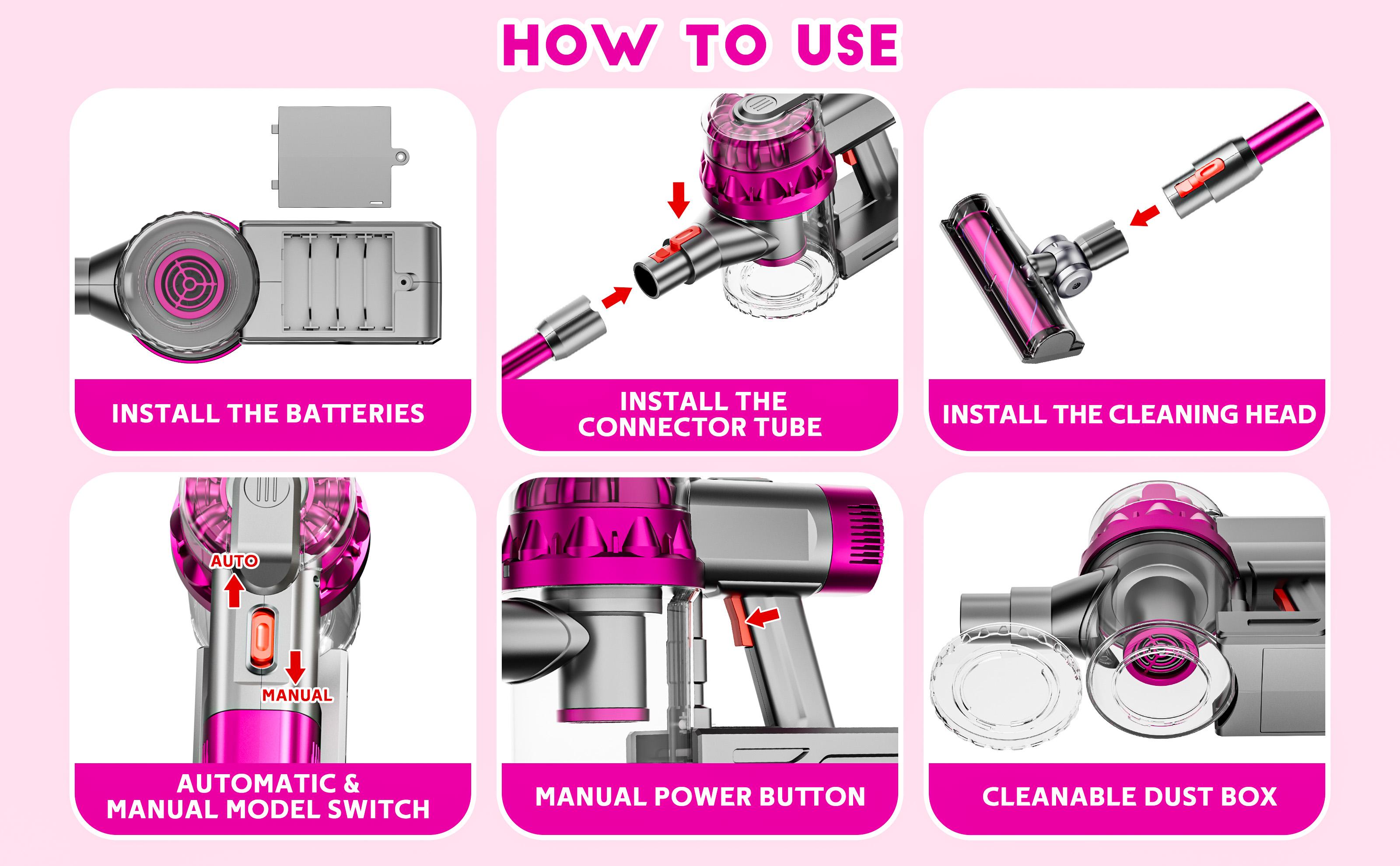 HOW TO USE

INSTALL THE BATTERIES

INSTALL THE CONNECTOR TUBE

INSTALL THE CLEANING HEAD

AUTO

MANUAL

AUTOMATIC & MANUAL MODEL SWITCH

MANUAL POWER BUTTON

CLEANABLE DUST BOX