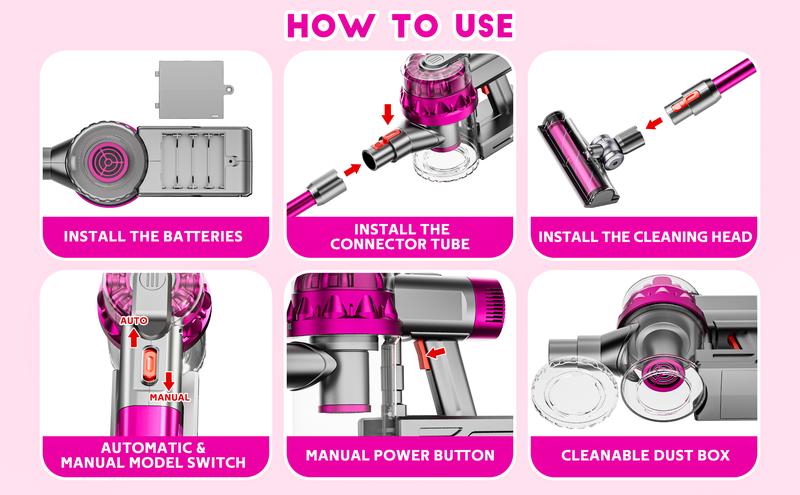 HOW TO USE

INSTALL THE BATTERIES

INSTALL THE CONNECTOR TUBE

INSTALL THE CLEANING HEAD

AUTO

MANUAL

AUTOMATIC & MANUAL MODEL SWITCH

MANUAL POWER BUTTON

CLEANABLE DUST BOX