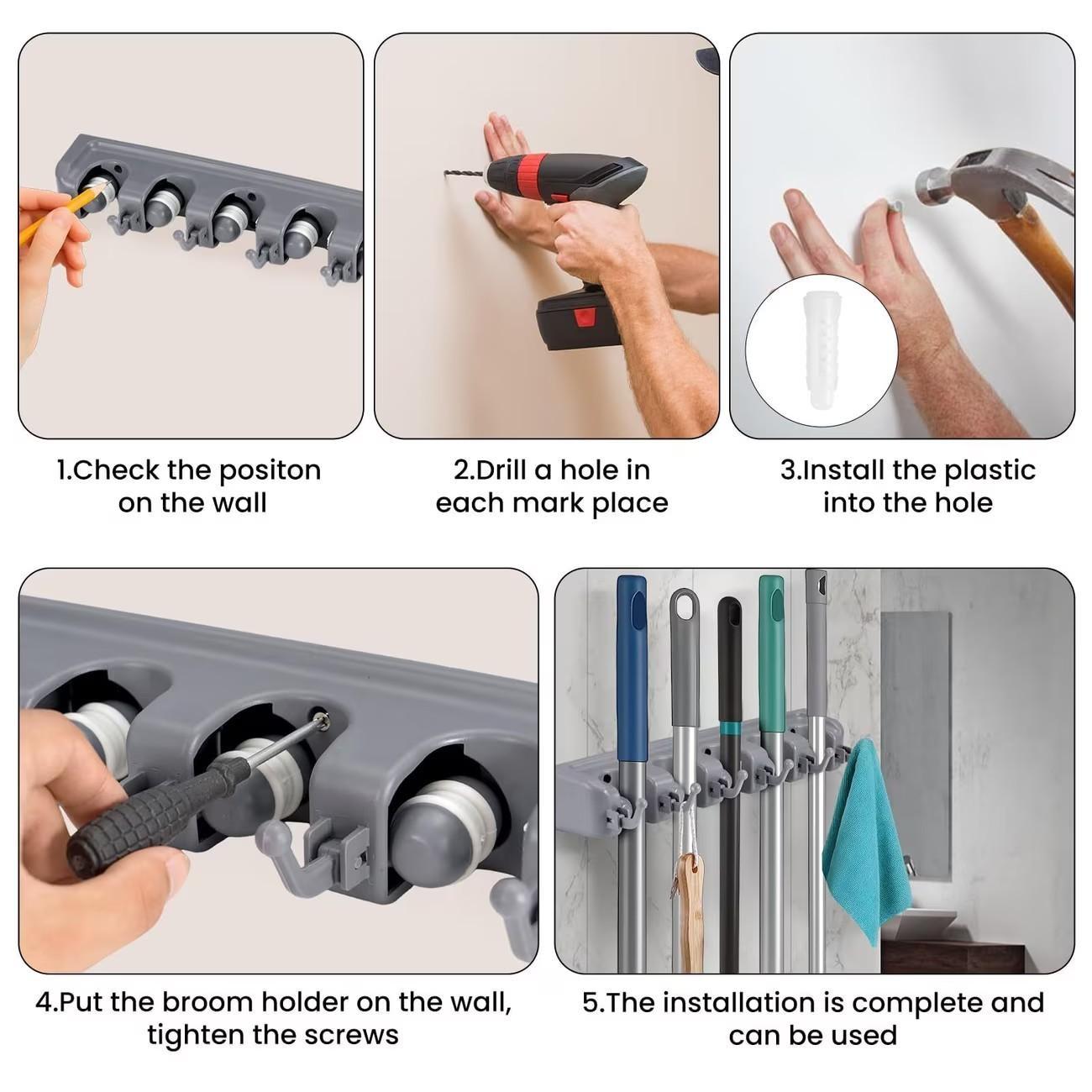 1.Check the positon on the wall

2.Drill a hole in each mark place

3.Install the plastic into the hole

4.Put the broom holder on the wall, tighten the screws

5.The installation is complete and can be used